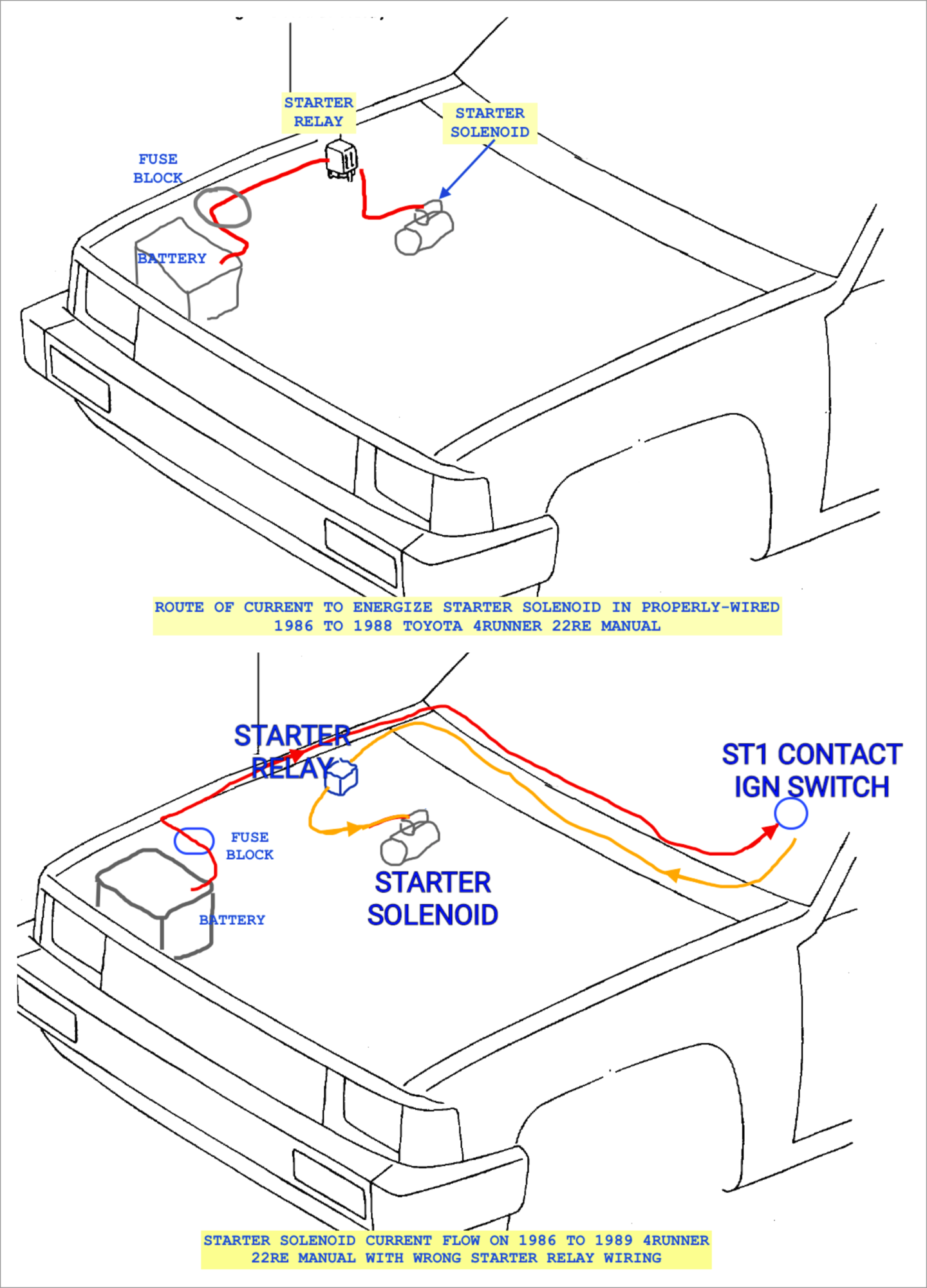 STARTER RELAY

STARTER SOLENOID

FUSE BLOCK

BATTERY

ROUTE OF CURRENT TO ENERGIZE STARTER SOLENOID IN PROPERLY-WIRED 1986 TO 1988 TOYOTA 4RUNNER 22RE MANUAL

STARTER RELAY

ST1 CONTACT IGN SWITCH

FUSE BLOCK

STARTER SOLENOID

BATTERY

STARTER SOLENOID CURRENT FLOW ON 1986 TO 1989 4RUNNER 22RE MANUAL WITH WRONG STARTER RELAY WIRING