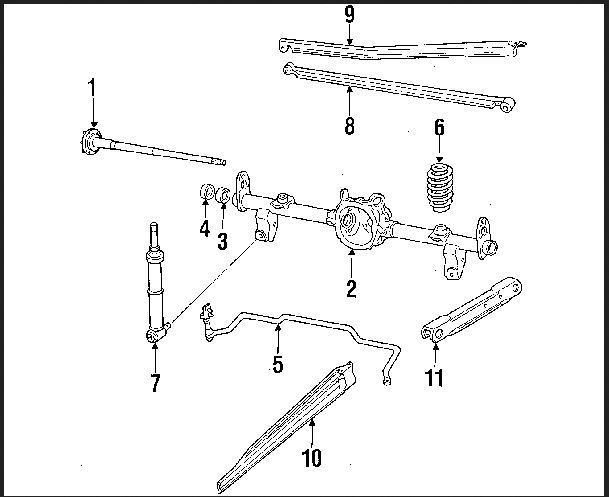 9
1
8
6
4
3
2
7
5
11
10