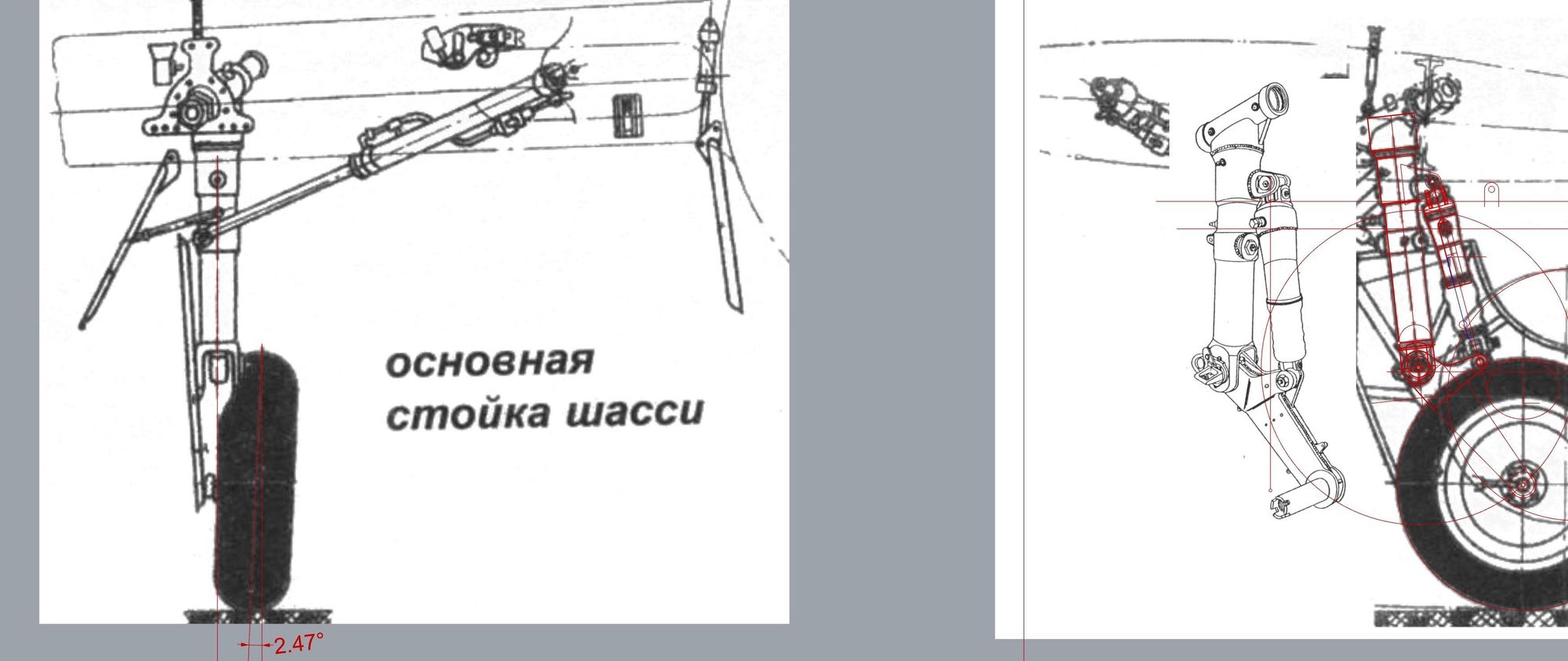 основная стойка шасси

2.47°