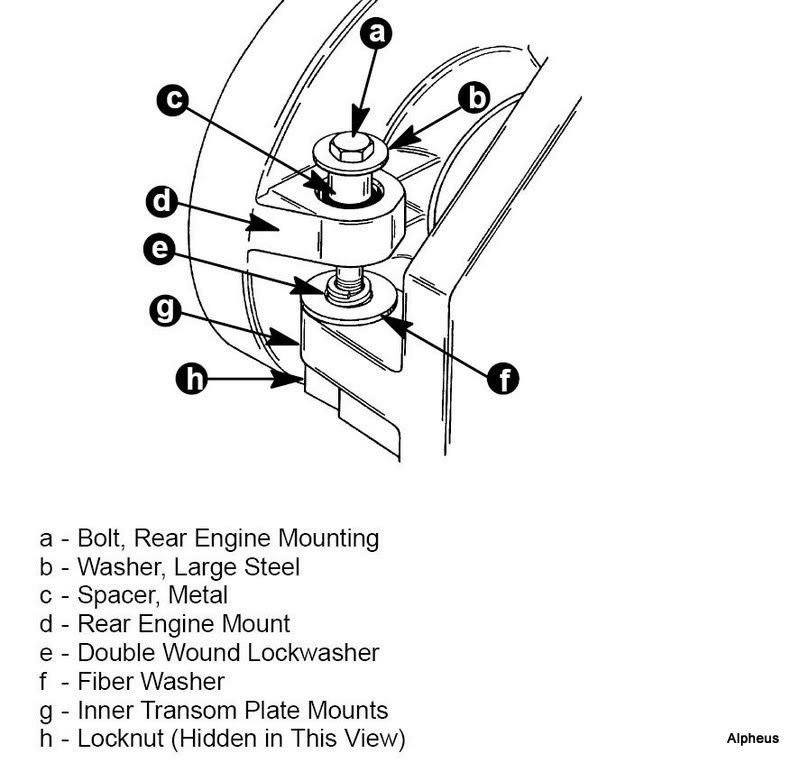 a
b
c
d
e
g
f
h

a - Bolt, Rear Engine Mounting
b - Washer, Large Steel
c - Spacer, Metal
d - Rear Engine Mount
e - Double Wound Lockwasher
f - Fiber Washer
g - Inner Transom Plate Mounts
h - Locknut (Hidden in This View)

Alpheus