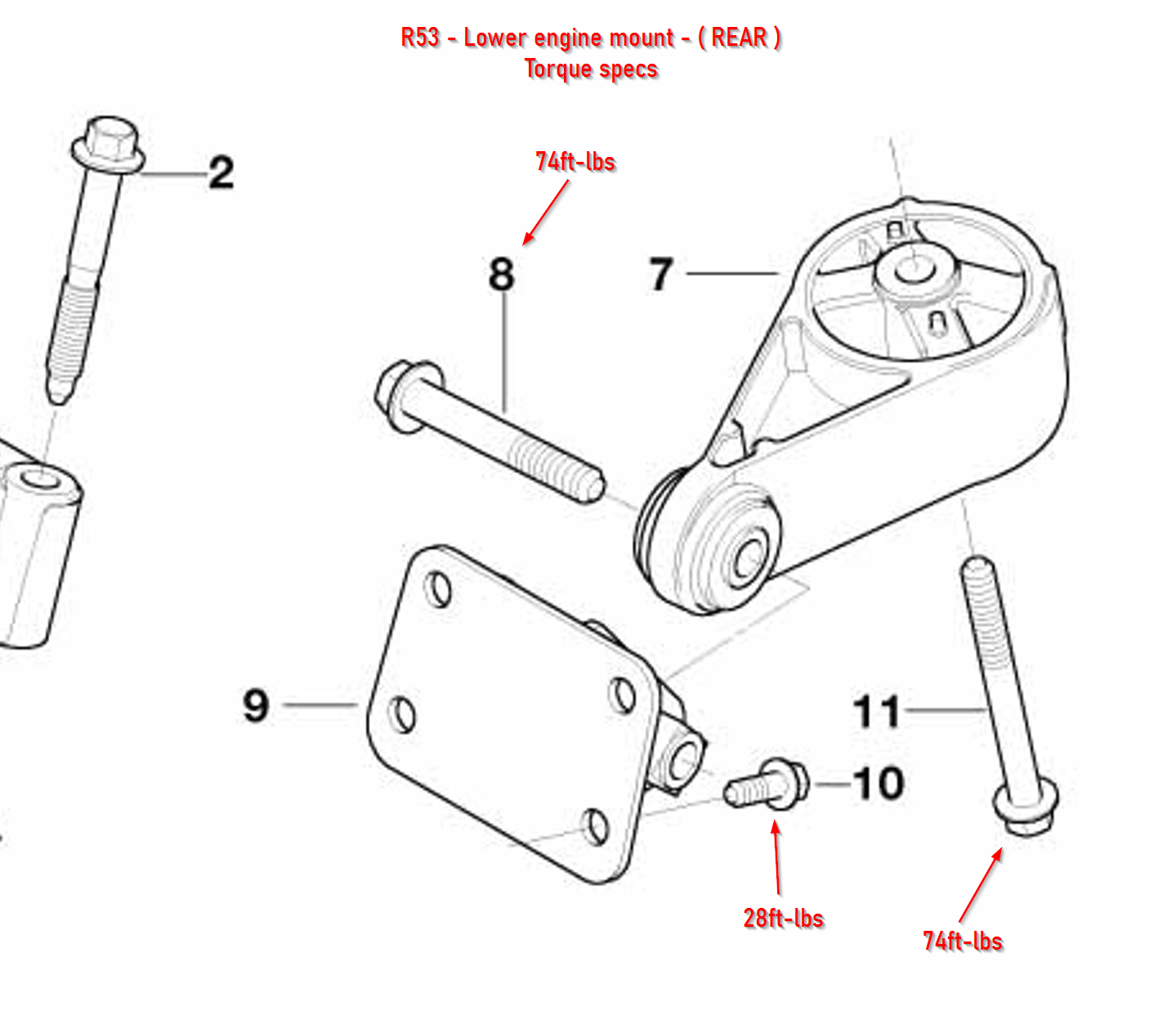 R53 - Lower engine mount - ( REAR )
Torque specs

2

74ft-lbs

8

7

9

11

10

28ft-lbs

74ft-lbs