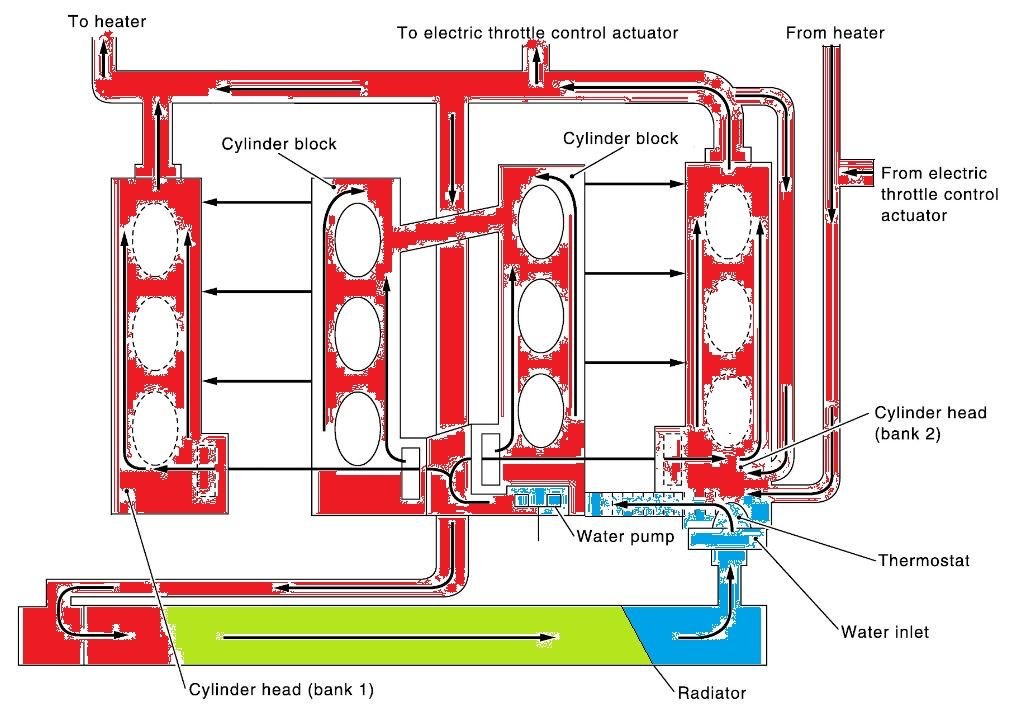 To heater

To electric throttle control actuator

From heater

Cylinder block

Cylinder block

From electric throttle control actuator

Cylinder head (bank 2)

Water pump

Thermostat

Water inlet

Cylinder head (bank 1)

Radiator