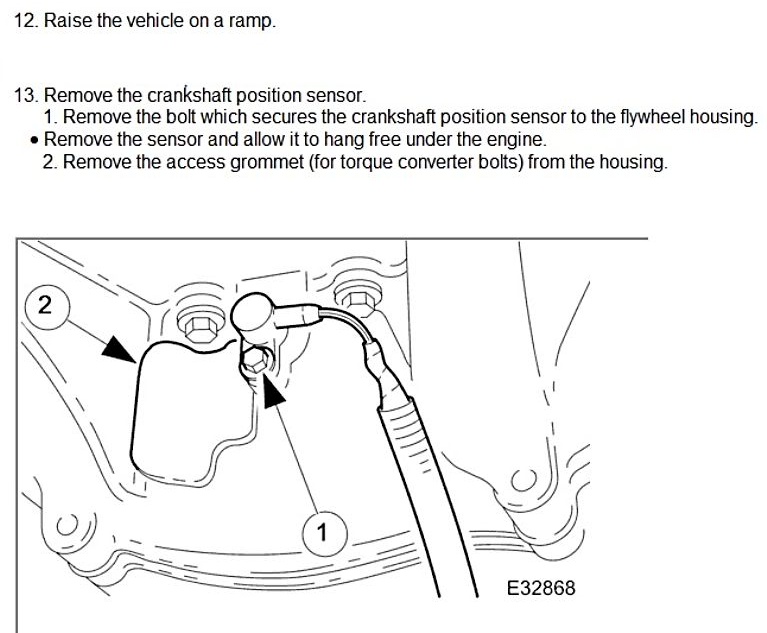 12. Raise the vehicle on a ramp.

13. Remove the crankshaft position sensor.
1. Remove the bolt which secures the crankshaft position sensor to the flywheel housing.
• Remove the sensor and allow it to hang free under the engine.
2. Remove the access grommet (for torque converter bolts) from the housing.

2

1

E32868