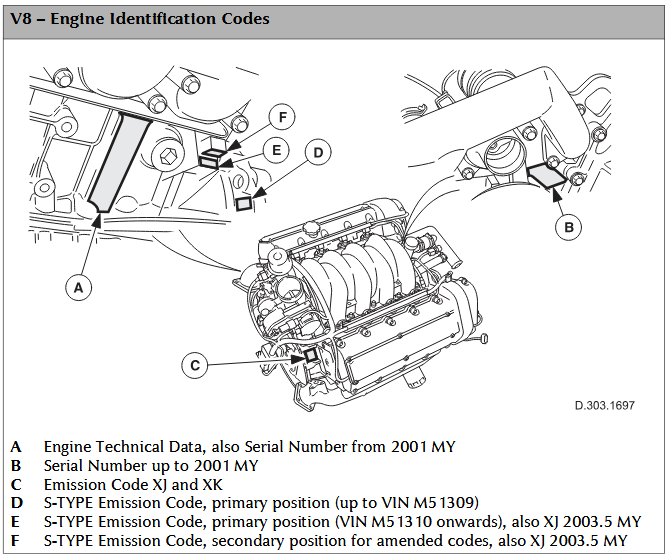 V8 – Engine Identification Codes

F

E

D

B

A

C

D.303.1697

A Engine Technical Data, also Serial Number from 2001 MY
B Serial Number up to 2001 MY
C Emission Code XJ and XK
D S-TYPE Emission Code, primary position (up to VIN M51309)
E S-TYPE Emission Code, primary position (VIN M51310 onwards), also XJ 2003.5 MY
F S-TYPE Emission Code, secondary position for amended codes, also XJ 2003.5 MY