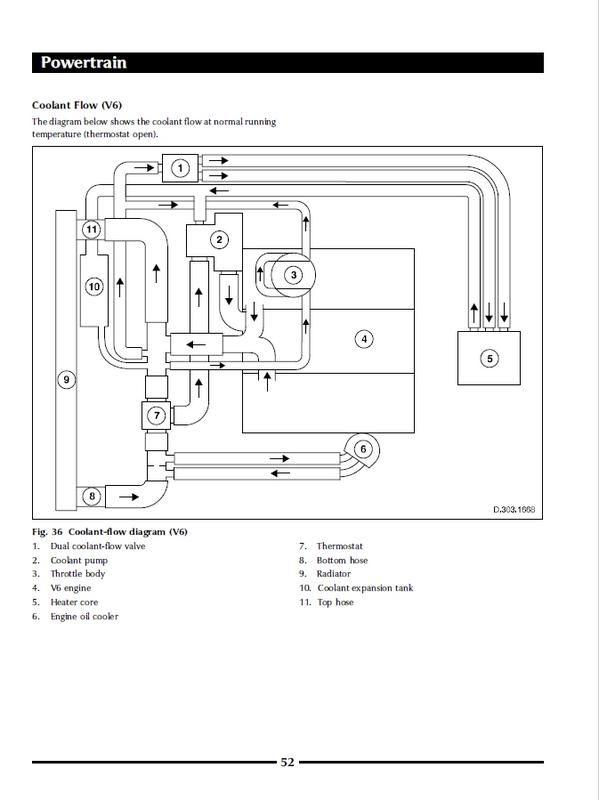 Powertrain

Coolant Flow (V6)

The diagram below shows the coolant flow at normal running temperature (thermostat open).

1

2

3

4

5

6

7

8

9

10

11

D.303.1668

Fig. 36 Coolant-flow diagram (V6)

1. Dual coolant-flow valve
2. Coolant pump
3. Throttle body
4. V6 engine
5. Heater core
6. Engine oil cooler

7. Thermostat
8. Bottom hose
9. Radiator
10. Coolant expansion tank
11. Top hose

52