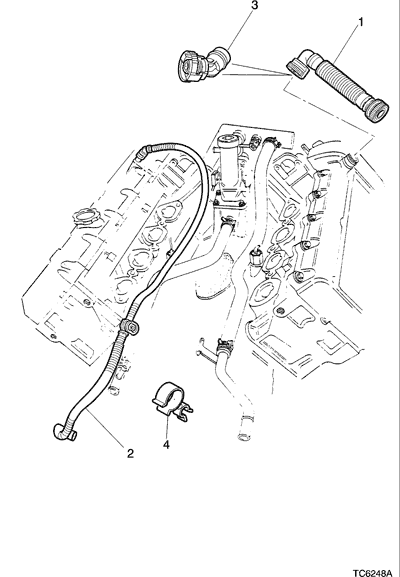 3
1
2
4
TC6248A