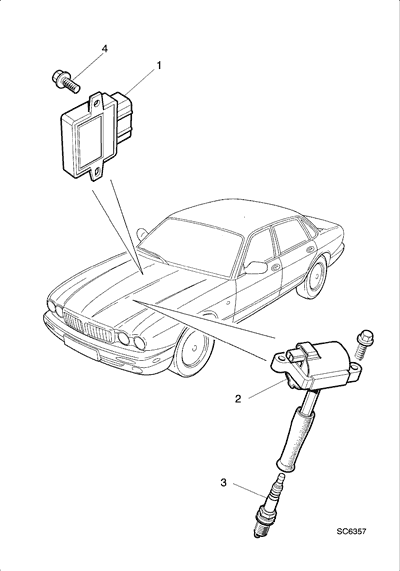 4
1
2
3
SC6357