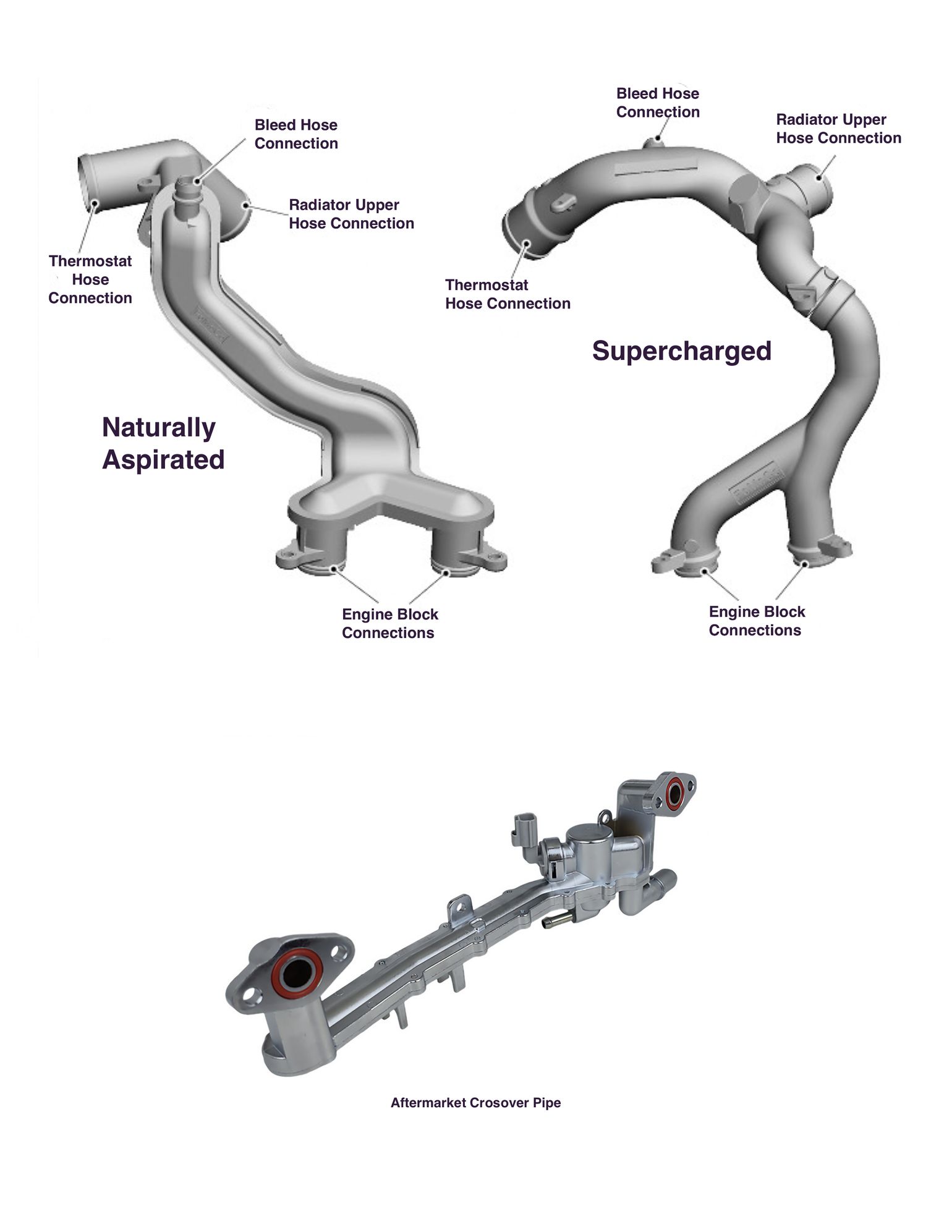 Bleed Hose Connection

Radiator Upper Hose Connection

Thermostat Hose Connection

Naturally Aspirated

Engine Block Connections

Bleed Hose Connection

Radiator Upper Hose Connection

Thermostat Hose Connection

Supercharged

Engine Block Connections

Aftermarket Crosover Pipe