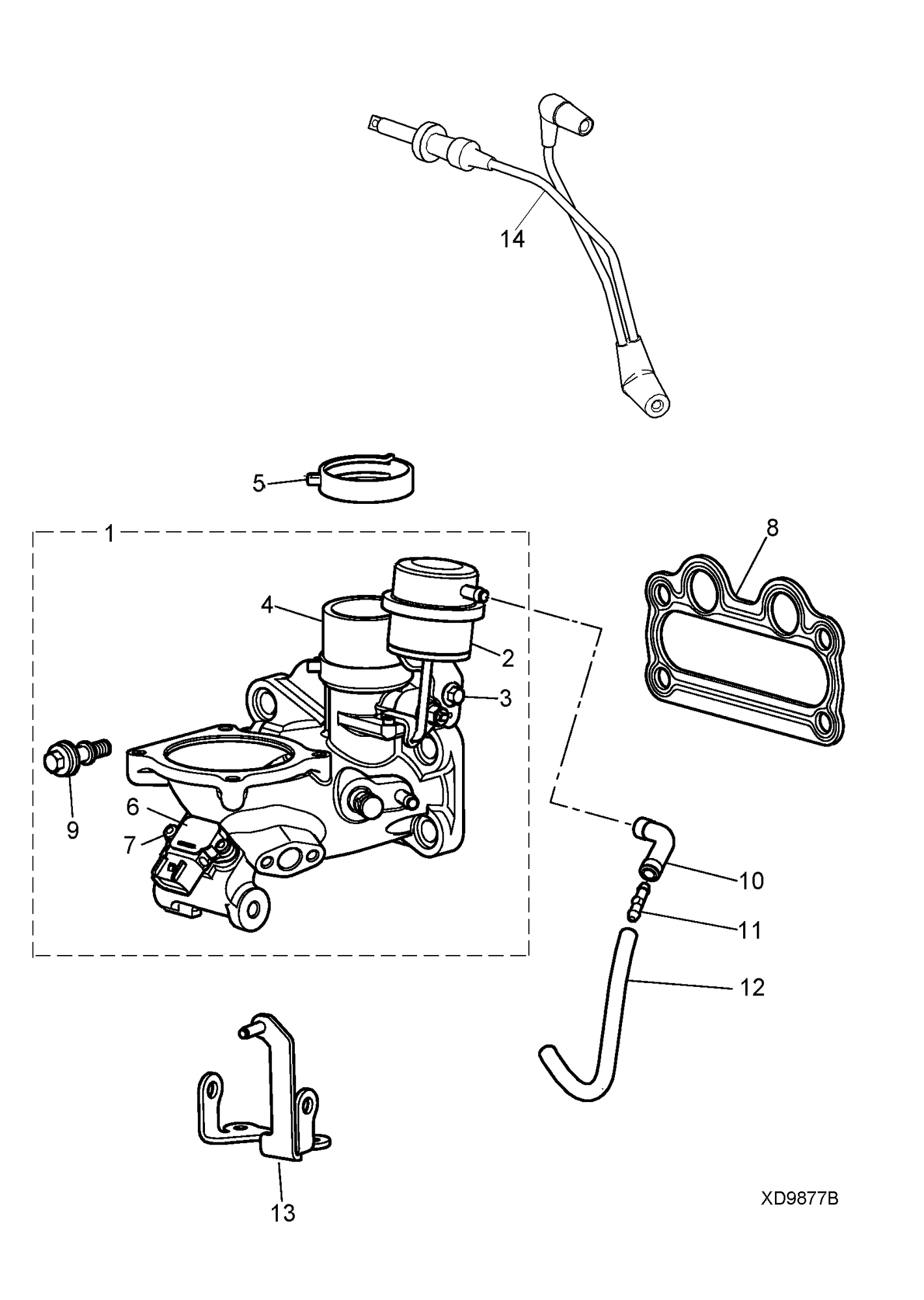 14

5

1

8

4

2

3

9

6

7

10

11

12

13

XD9877B