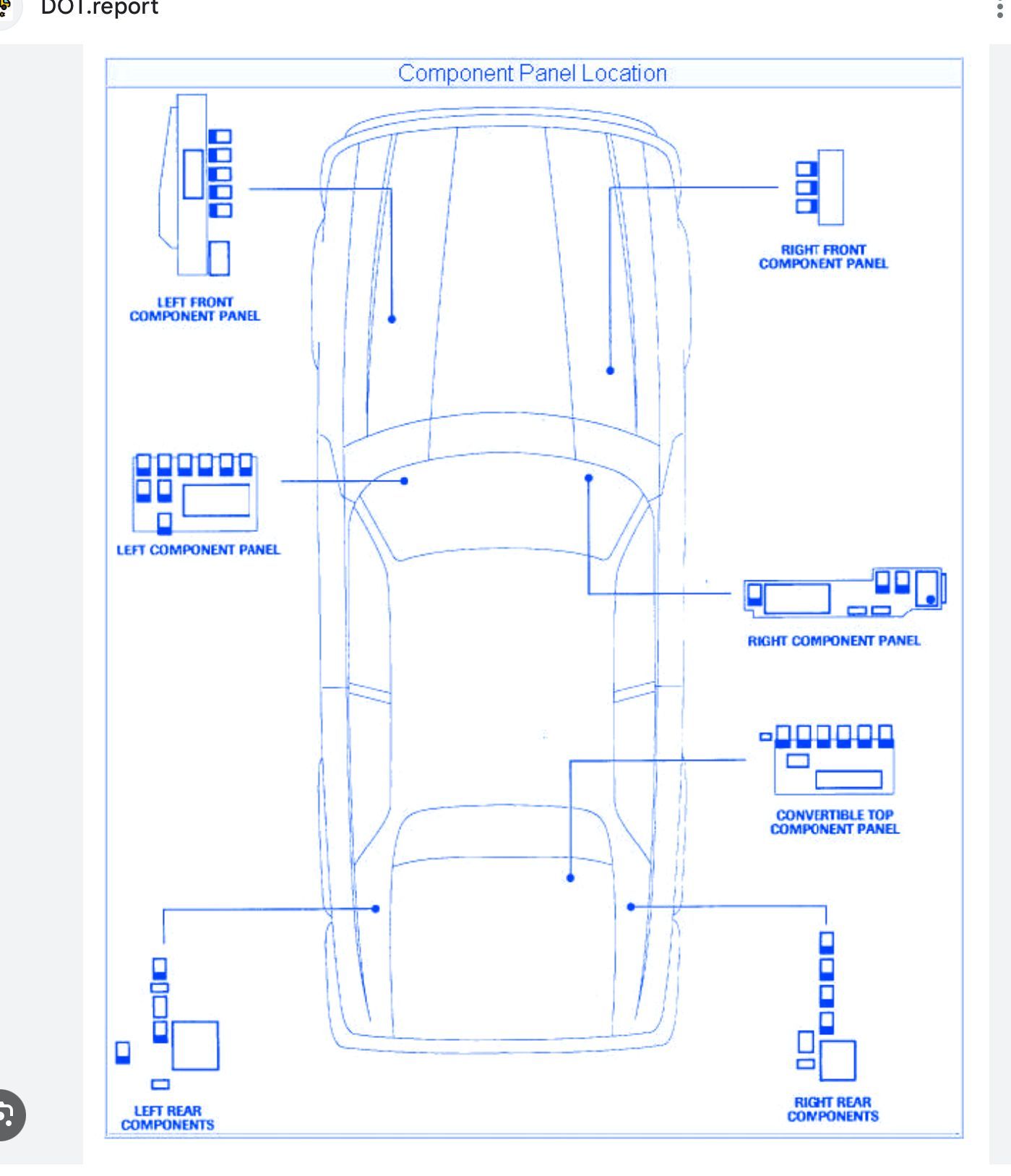 DOT.report

Component Panel Location

LEFT FRONT COMPONENT PANEL

RIGHT FRONT COMPONENT PANEL

LEFT COMPONENT PANEL

RIGHT COMPONENT PANEL

CONVERTIBLE TOP COMPONENT PANEL

LEFT REAR COMPONENTS

RIGHT REAR COMPONENTS