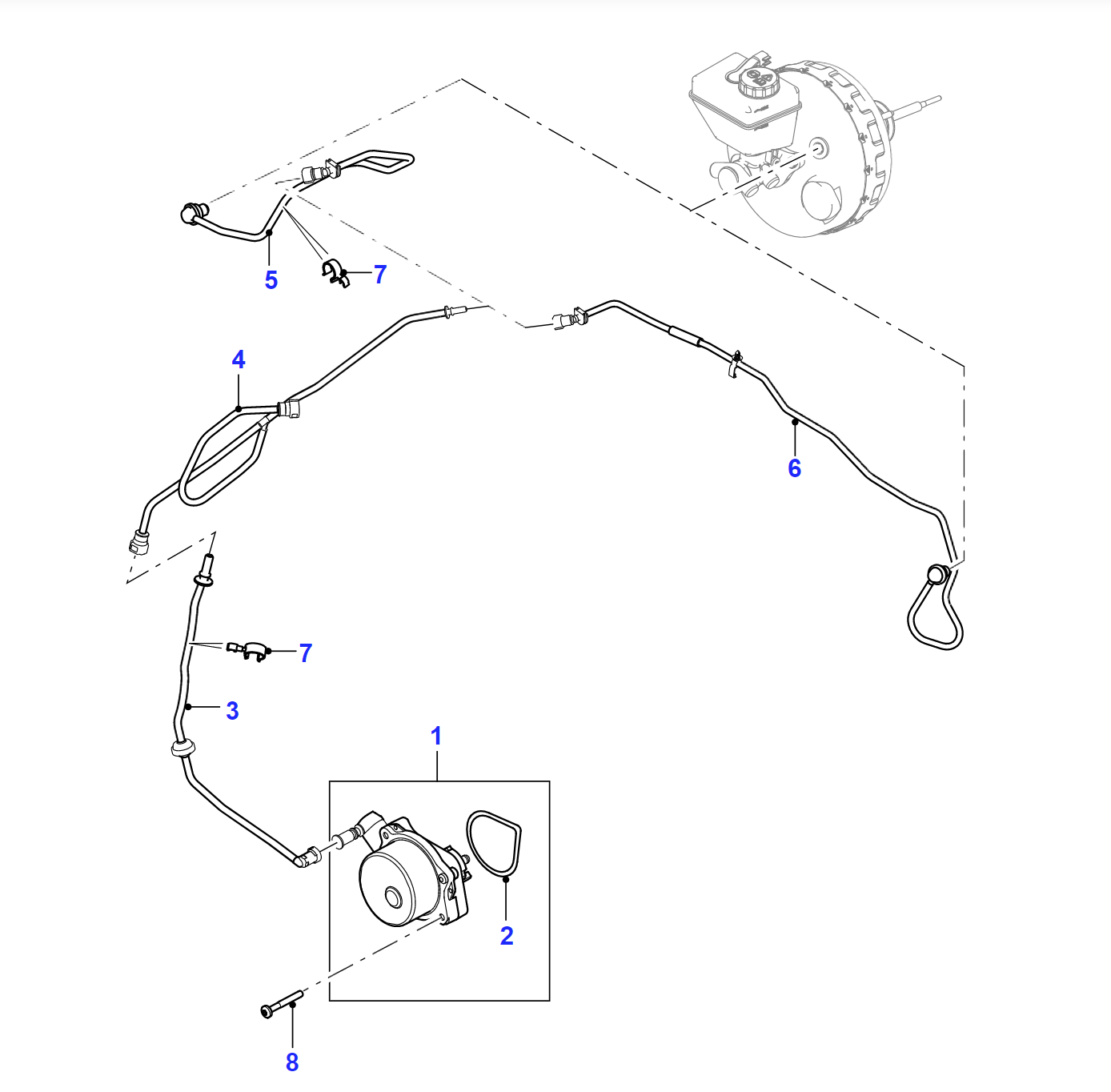 5
7
4
6
7
3
1
2
8