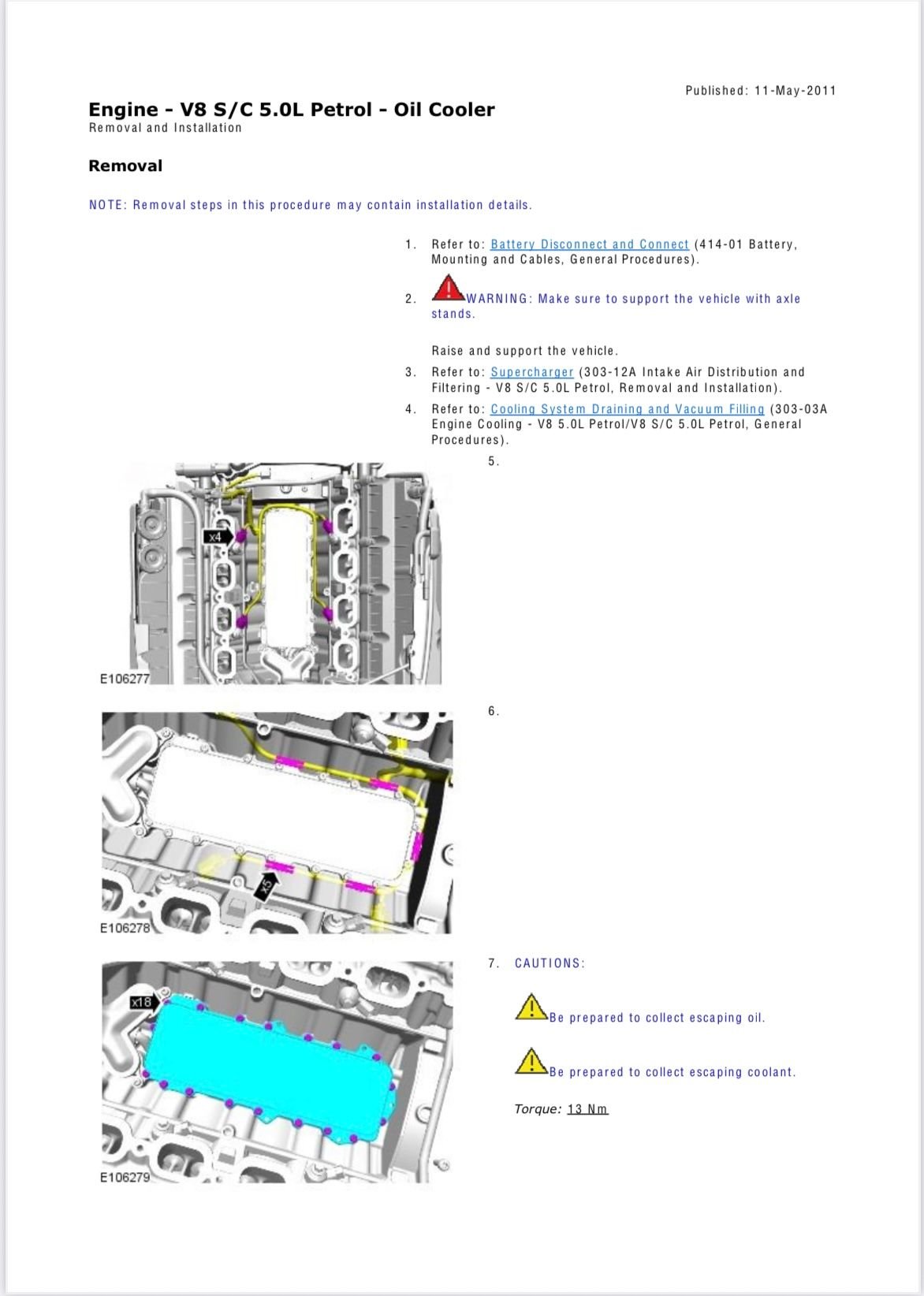 Published: 11-May-2011

Engine - V8 S/C 5.0L Petrol - Oil Cooler
Removal and Installation

Removal

NOTE: Removal steps in this procedure may contain installation details.

1. Refer to: Battery Disconnect and Connect (414-01 Battery, Mounting and Cables, General Procedures).

2. WARNING: Make sure to support the vehicle with axle stands.

Raise and support the vehicle.

3. Refer to: Supercharger (303-12A Intake Air Distribution and Filtering - V8 S/C 5.0L Petrol, Removal and Installation).

4. Refer to: Cooling System Draining and Vacuum Filling (303-03A Engine Cooling - V8 5.0L Petrol/V8 S/C 5.0L Petrol, General Procedures).

5.

x4

E106277

6.

x5

E106278

7. CAUTIONS:

Be prepared to collect escaping oil.

Be prepared to collect escaping coolant.

Torque: 13 Nm

x18

E106279