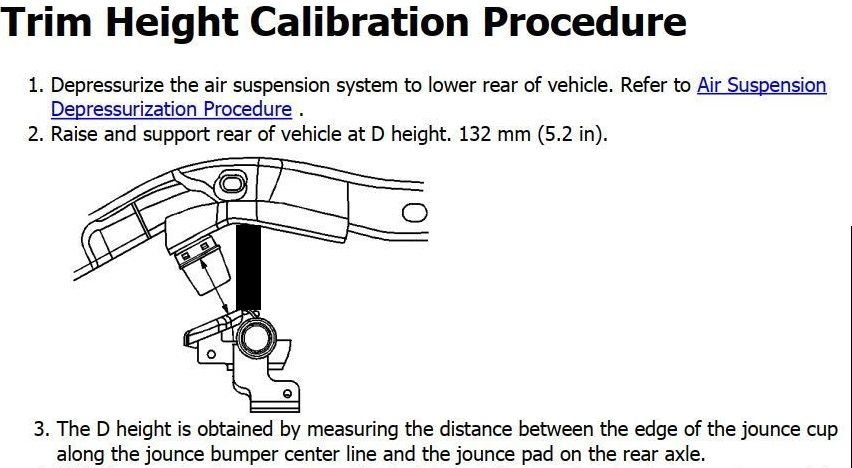 Trim Height Calibration Procedure

1. Depressurize the air suspension system to lower rear of vehicle. Refer to Air Suspension Depressurization Procedure .
2. Raise and support rear of vehicle at D height. 132 mm (5.2 in).

3. The D height is obtained by measuring the distance between the edge of the jounce cup along the jounce bumper center line and the jounce pad on the rear axle.