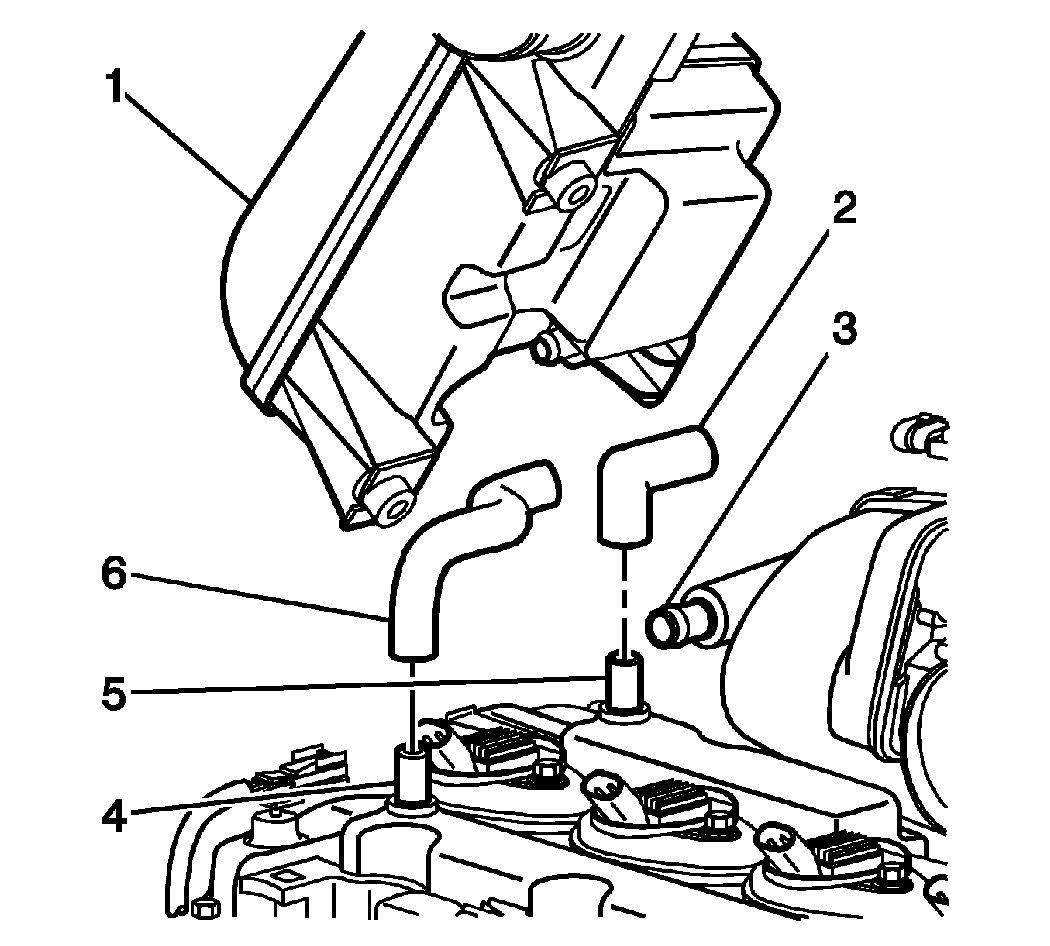 1
2
3
6
5
4