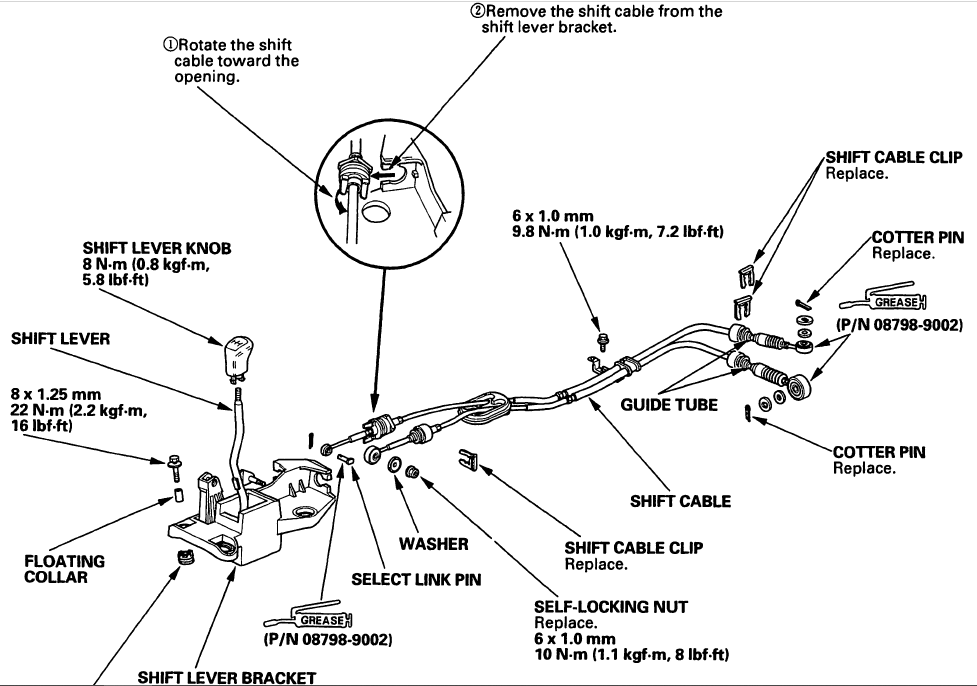 ②Remove the shift cable from the shift lever bracket.

①Rotate the shift cable toward the opening.

SHIFT CABLE CLIP
Replace.

6 x 1.0 mm
9.8 N·m (1.0 kgf·m, 7.2 lbf·ft)

COTTER PIN
Replace.

SHIFT LEVER KNOB
8 N·m (0.8 kgf·m, 5.8 lbf·ft)

GREASE
(P/N 08798-9002)

SHIFT LEVER

8 x 1.25 mm
22 N·m (2.2 kgf·m, 16 lbf·ft)

GUIDE TUBE

COTTER PIN
Replace.

SHIFT CABLE

FLOATING COLLAR

WASHER

SHIFT CABLE CLIP
Replace.

SELECT LINK PIN

GREASE
(P/N 08798-9002)

SELF-LOCKING NUT
Replace.
6 x 1.0 mm
10 N·m (1.1 kgf·m, 8 lbf·ft)

SHIFT LEVER BRACKET