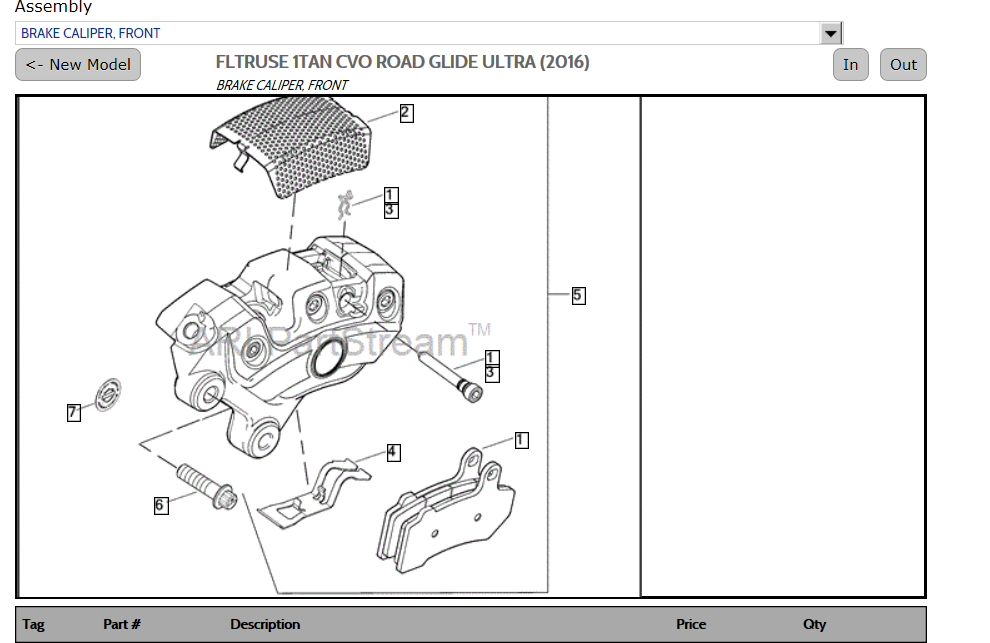 Assembly

BRAKE CALIPER, FRONT

<- New Model

FLTRUSE 1TAN CVO ROAD GLIDE ULTRA (2016)

BRAKE CALIPER, FRONT

In

Out

2

1
3

5

ARI PartStream™

1
3

7

4

1

6

| Tag | Part # | Description | Price | Qty |
|---|---|---|---|---|