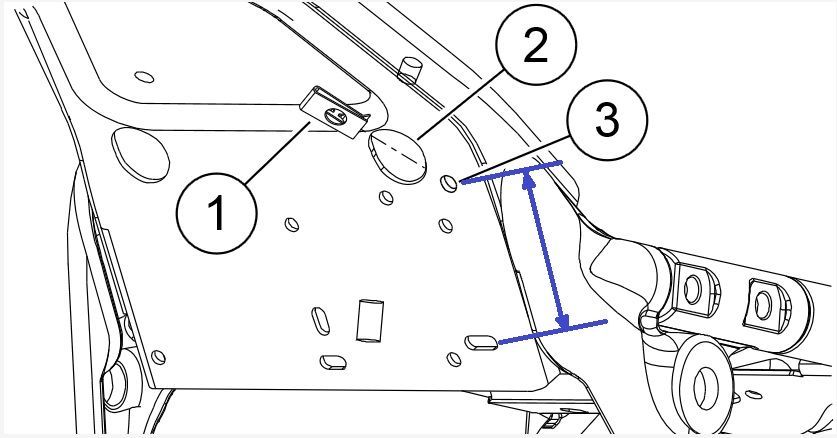 2
3
1