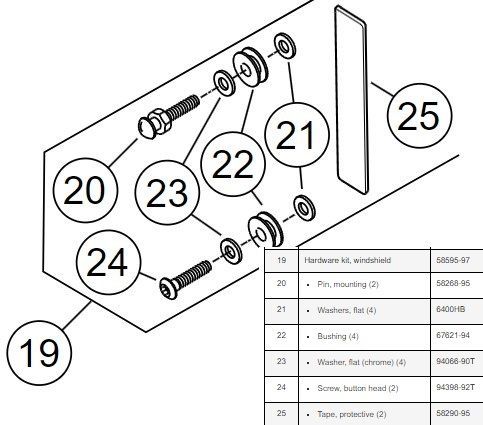 25

21

22

20

23

24

19

| 19 | Hardware kit, windshield | 58595-97 |
|---|---|---|
| 20 | • Pin, mounting (2) | 58268-95 |
| 21 | • Washers, flat (4) | 6400HB |
| 22 | • Bushing (4) | 67621-94 |
| 23 | • Washer, flat (chrome) (4) | 94066-90T |
| 24 | • Screw, button head (2) | 94398-92T |
| 25 | • Tape, protective (2) | 58290-95 |