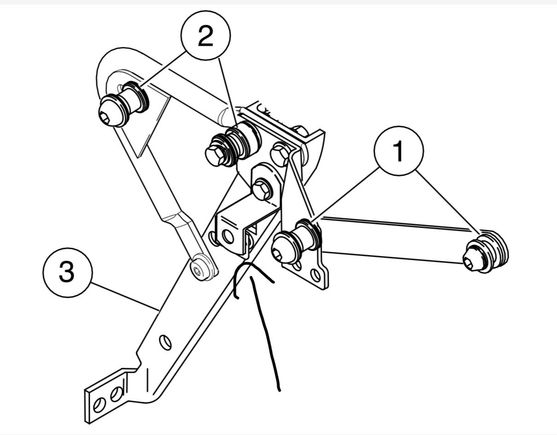 2

1

3