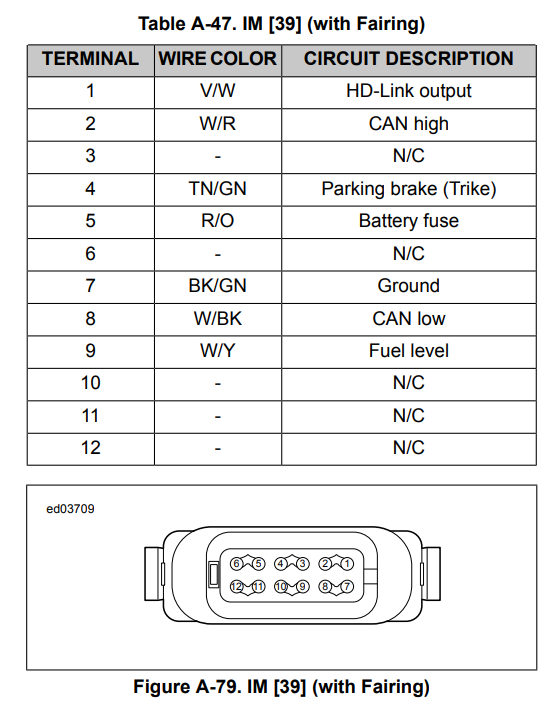 Table A-47. IM [39] (with Fairing)

| TERMINAL | WIRE COLOR | CIRCUIT DESCRIPTION |
|---|---|---|
| 1 | V/W | HD-Link output |
| 2 | W/R | CAN high |
| 3 | - | N/C |
| 4 | TN/GN | Parking brake (Trike) |
| 5 | R/O | Battery fuse |
| 6 | - | N/C |
| 7 | BK/GN | Ground |
| 8 | W/BK | CAN low |
| 9 | W/Y | Fuel level |
| 10 | - | N/C |
| 11 | - | N/C |
| 12 | - | N/C |

ed03709

6 5 4 3 2 1
12 11 10 9 8 7

Figure A-79. IM [39] (with Fairing)