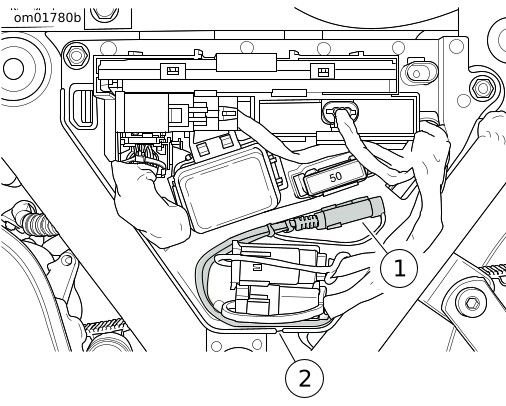 om01780b

50

1

2