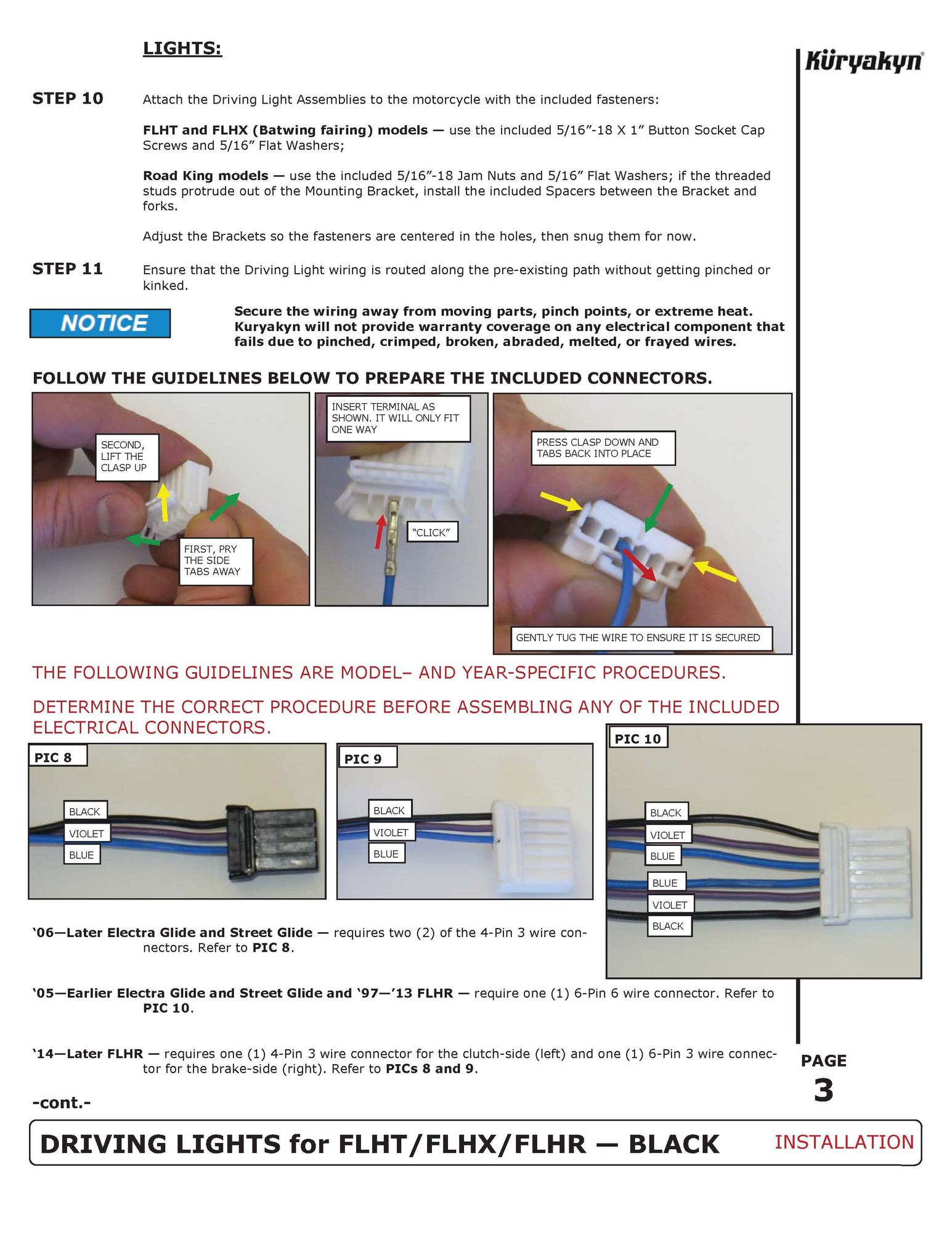 LIGHTS:

Küryakyn

STEP 10 Attach the Driving Light Assemblies to the motorcycle with the included fasteners:

FLHT and FLHX (Batwing fairing) models — use the included 5/16”-18 X 1” Button Socket Cap Screws and 5/16” Flat Washers;

Road King models — use the included 5/16”-18 Jam Nuts and 5/16” Flat Washers; if the threaded studs protrude out of the Mounting Bracket, install the included Spacers between the Bracket and forks.

Adjust the Brackets so the fasteners are centered in the holes, then snug them for now.

STEP 11 Ensure that the Driving Light wiring is routed along the pre-existing path without getting pinched or kinked.

NOTICE

Secure the wiring away from moving parts, pinch points, or extreme heat. Kuryakyn will not provide warranty coverage on any electrical component that fails due to pinched, crimped, broken, abraded, melted, or frayed wires.

FOLLOW THE GUIDELINES BELOW TO PREPARE THE INCLUDED CONNECTORS.

SECOND, LIFT THE CLASP UP

FIRST, PRY THE SIDE TABS AWAY

INSERT TERMINAL AS SHOWN. IT WILL ONLY FIT ONE WAY

“CLICK”

PRESS CLASP DOWN AND TABS BACK INTO PLACE

GENTLY TUG THE WIRE TO ENSURE IT IS SECURED

THE FOLLOWING GUIDELINES ARE MODEL– AND YEAR-SPECIFIC PROCEDURES.

DETERMINE THE CORRECT PROCEDURE BEFORE ASSEMBLING ANY OF THE INCLUDED ELECTRICAL CONNECTORS.

PIC 8

BLACK
VIOLET
BLUE

PIC 9

BLACK
VIOLET
BLUE

PIC 10

BLACK
VIOLET
BLUE
BLUE
VIOLET
BLACK

‘06—Later Electra Glide and Street Glide — requires two (2) of the 4-Pin 3 wire connectors. Refer to PIC 8.

‘05—Earlier Electra Glide and Street Glide and ‘97—’13 FLHR — require one (1) 6-Pin 6 wire connector. Refer to PIC 10.

‘14—Later FLHR — requires one (1) 4-Pin 3 wire connector for the clutch-side (left) and one (1) 6-Pin 3 wire connector for the brake-side (right). Refer to PICs 8 and 9.

-cont.-

PAGE
3

DRIVING LIGHTS for FLHT/FLHX/FLHR — BLACK INSTALLATION