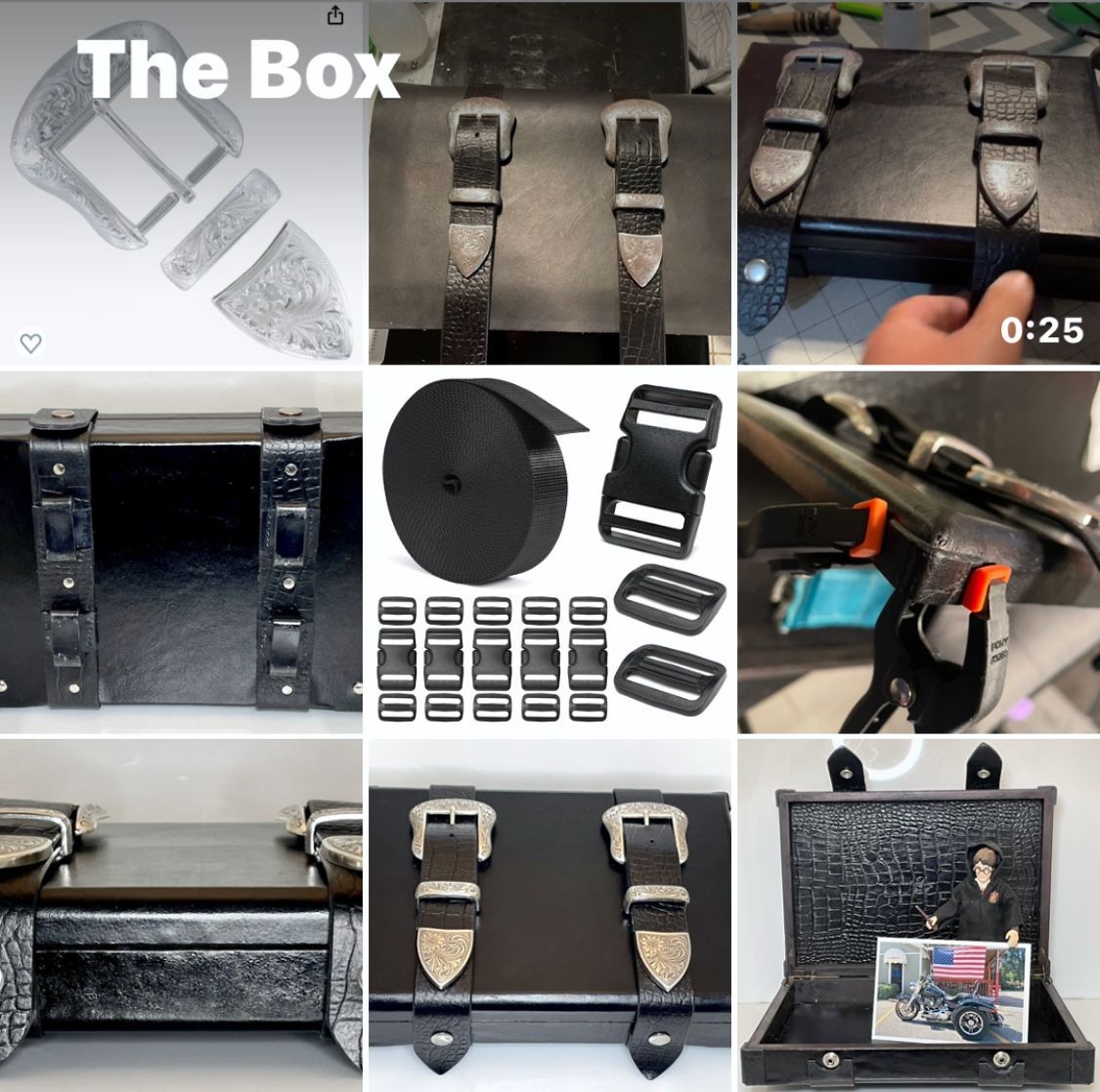 The Box

0:25