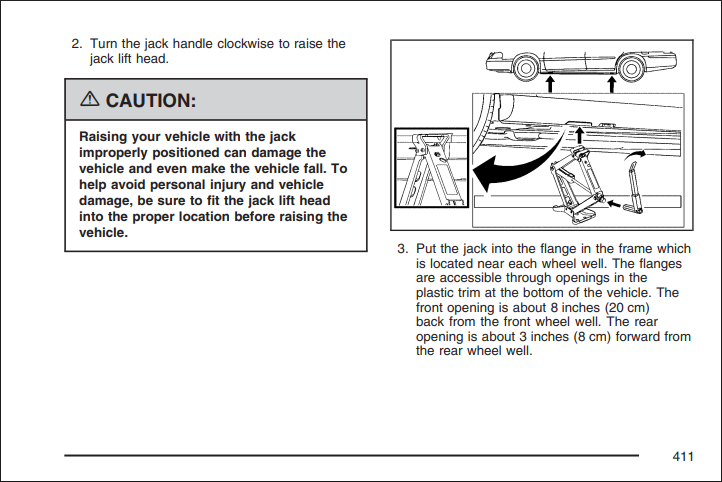 2. Turn the jack handle clockwise to raise the jack lift head.

⚠ CAUTION:

Raising your vehicle with the jack improperly positioned can damage the vehicle and even make the vehicle fall. To help avoid personal injury and vehicle damage, be sure to fit the jack lift head into the proper location before raising the vehicle.

3. Put the jack into the flange in the frame which is located near each wheel well. The flanges are accessible through openings in the plastic trim at the bottom of the vehicle. The front opening is about 8 inches (20 cm) back from the front wheel well. The rear opening is about 3 inches (8 cm) forward from the rear wheel well.

411