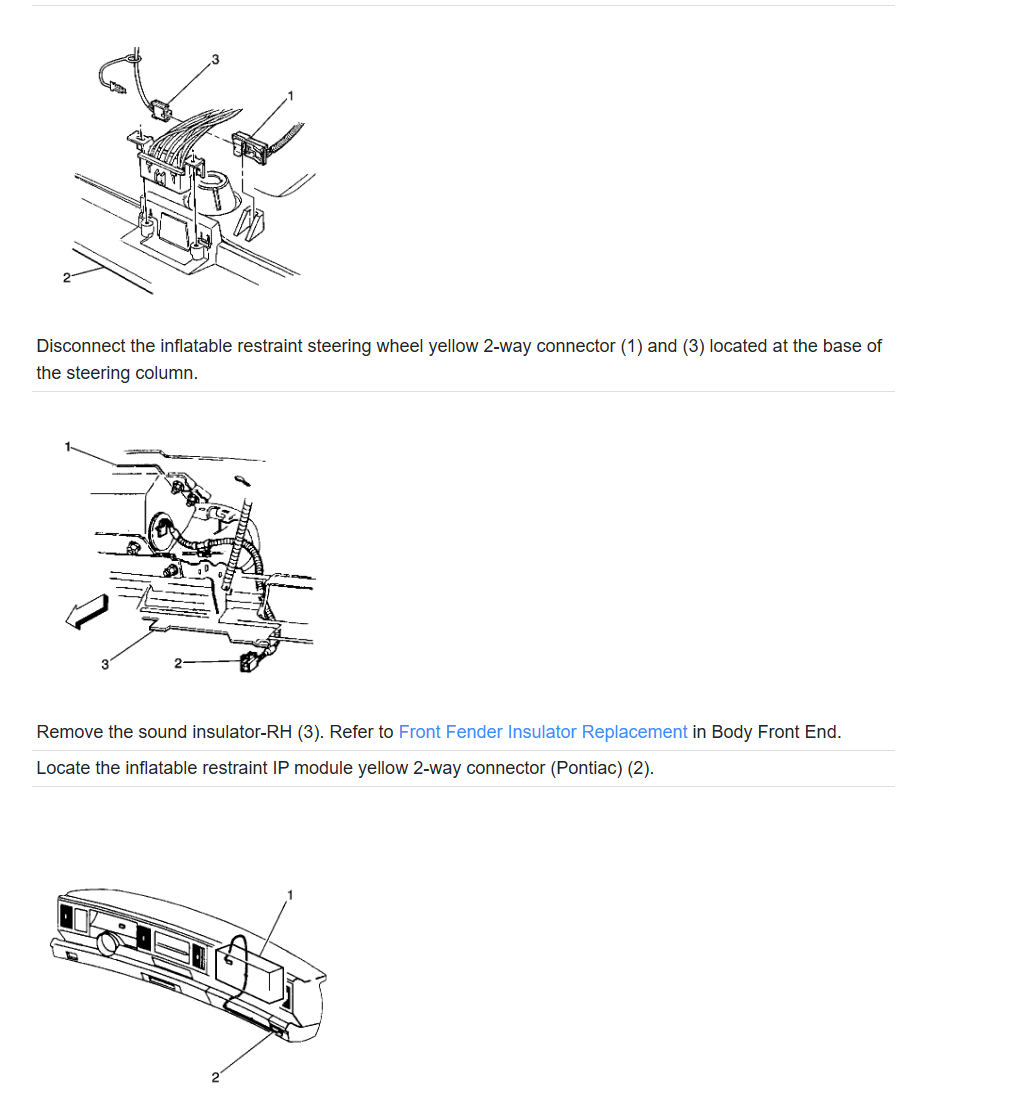 3
1
2

Disconnect the inflatable restraint steering wheel yellow 2-way connector (1) and (3) located at the base of the steering column.

1
3
2

Remove the sound insulator-RH (3). Refer to Front Fender Insulator Replacement in Body Front End.

Locate the inflatable restraint IP module yellow 2-way connector (Pontiac) (2).

1
2