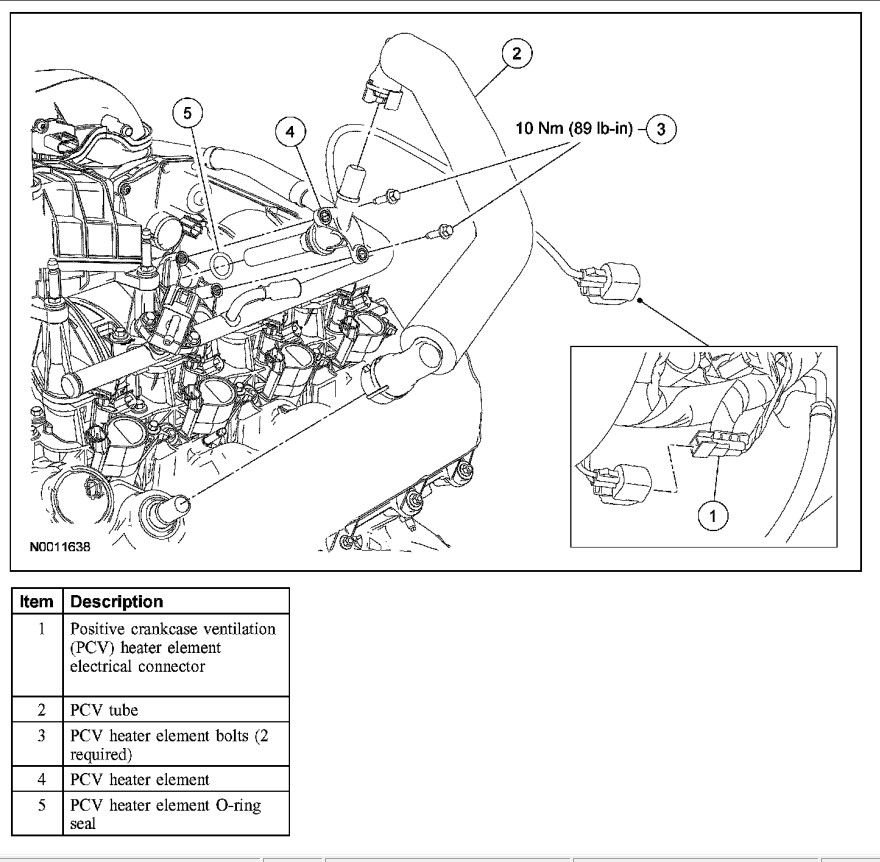 2

5

4

10 Nm (89 lb-in) 3

1

N0011638

| Item | Description |
|---|---|
| 1 | Positive crankcase ventilation (PCV) heater element electrical connector |
| 2 | PCV tube |
| 3 | PCV heater element bolts (2 required) |
| 4 | PCV heater element |
| 5 | PCV heater element O-ring seal |