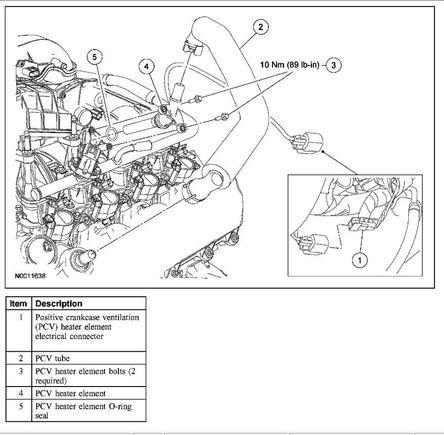 2

5

4

10 Nm (89 lb-in)

3

1

N0011638

| Item | Description |
|---|---|
| 1 | Positive crankcase ventilation (PCV) heater element electrical connector |
| 2 | PCV tube |
| 3 | PCV heater element bolts (2 required) |
| 4 | PCV heater element |
| 5 | PCV heater element O-ring seal |