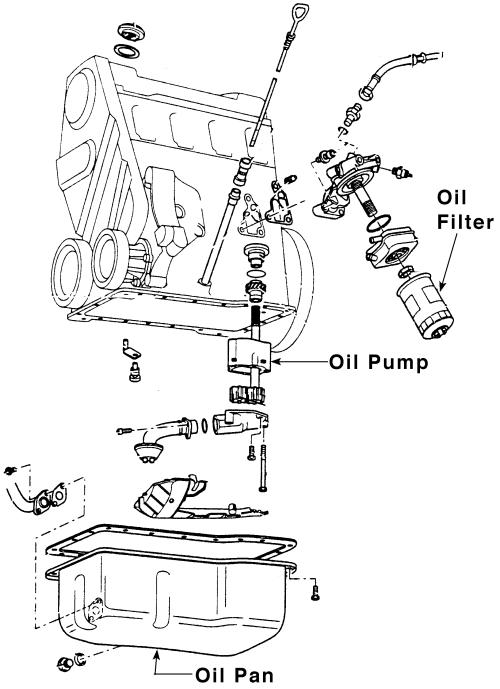 Oil Filter

Oil Pump

Oil Pan