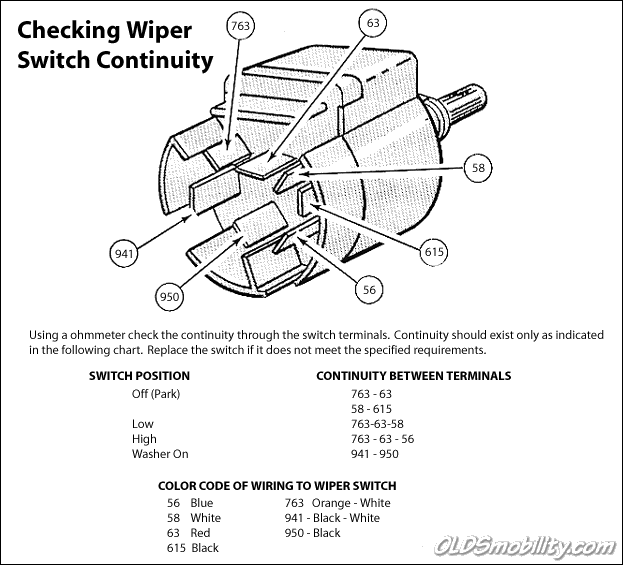 Checking Wiper Switch Continuity

763

63

58

941

615

950

56

Using a ohmmeter check the continuity through the switch terminals. Continuity should exist only as indicated in the following chart. Replace the switch if it does not meet the specified requirements.

| SWITCH POSITION | CONTINUITY BETWEEN TERMINALS |
|---|---|
| Off (Park) | 763 - 63 |
| | 58 - 615 |
| Low | 763-63-58 |
| High | 763 - 63 - 56 |
| Washer On | 941 - 950 |

COLOR CODE OF WIRING TO WIPER SWITCH

56 Blue
58 White
63 Red
615 Black

763 Orange - White
941 - Black - White
950 - Black

OLDSmobility.com