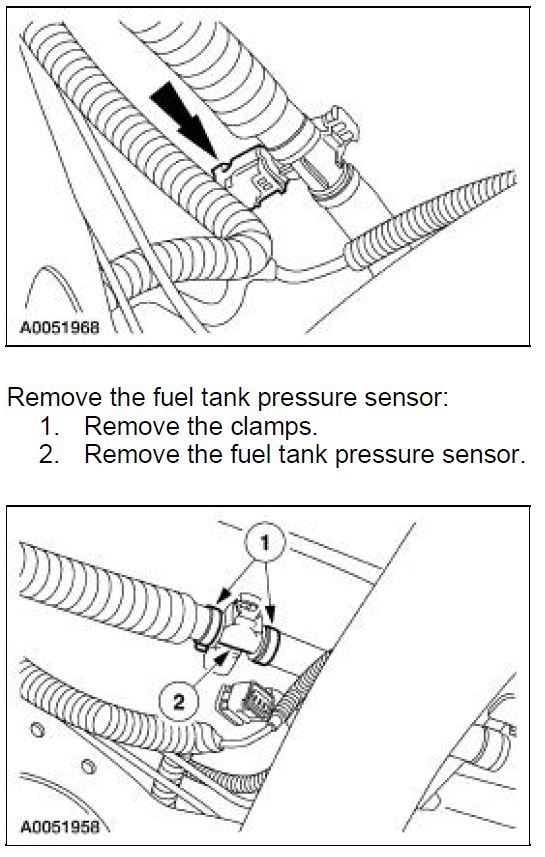 A0051968

Remove the fuel tank pressure sensor:
1. Remove the clamps.
2. Remove the fuel tank pressure sensor.

1

2

A0051958