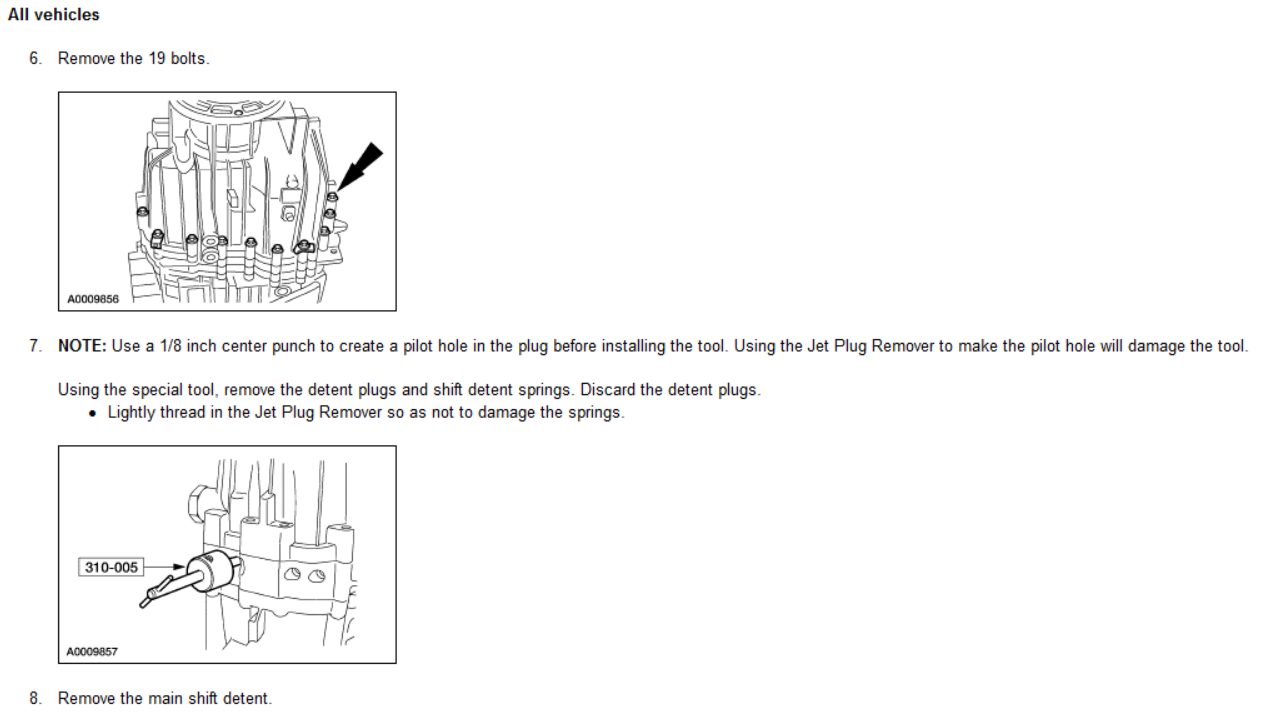 All vehicles

6. Remove the 19 bolts.

A0009856

7. NOTE: Use a 1/8 inch center punch to create a pilot hole in the plug before installing the tool. Using the Jet Plug Remover to make the pilot hole will damage the tool.

Using the special tool, remove the detent plugs and shift detent springs. Discard the detent plugs.

• Lightly thread in the Jet Plug Remover so as not to damage the springs.

310-005

A0009857

8. Remove the main shift detent.