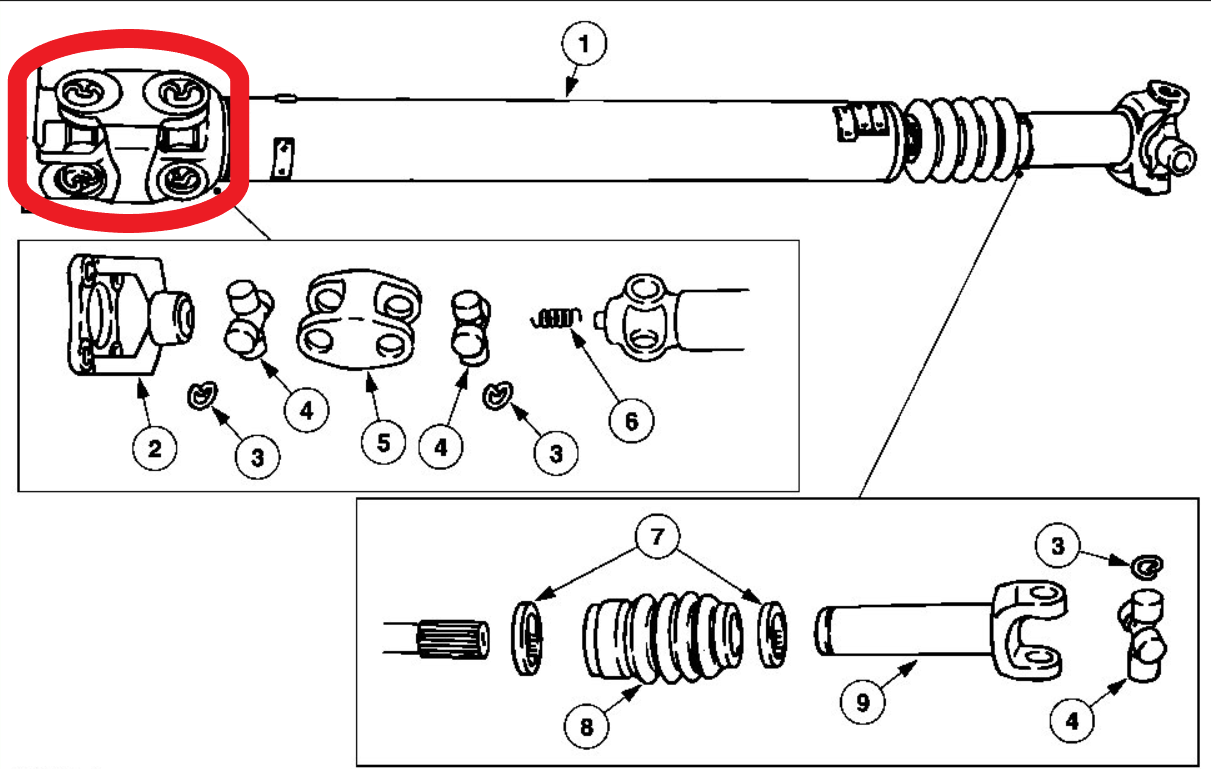 1

2 3 4 5 4 3 6

7 3

8 9 4