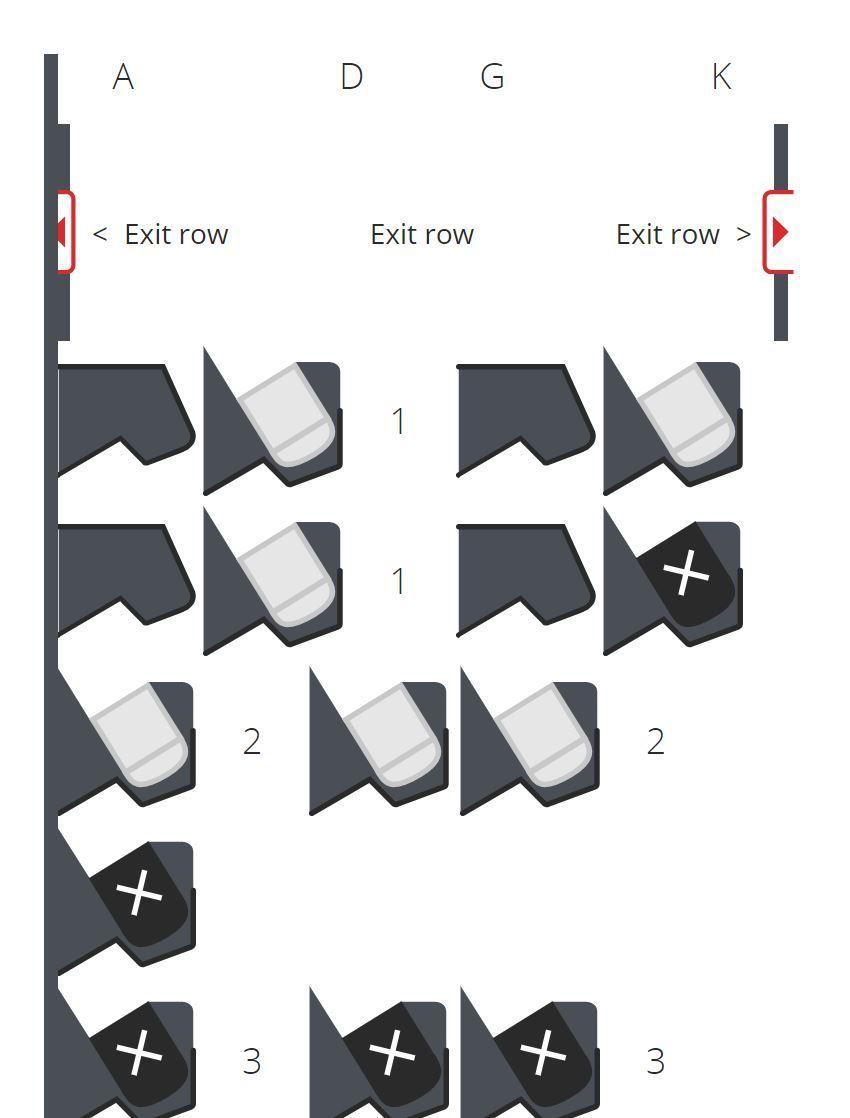 A D G K

< Exit row Exit row Exit row >

1

1

2 2

3 3