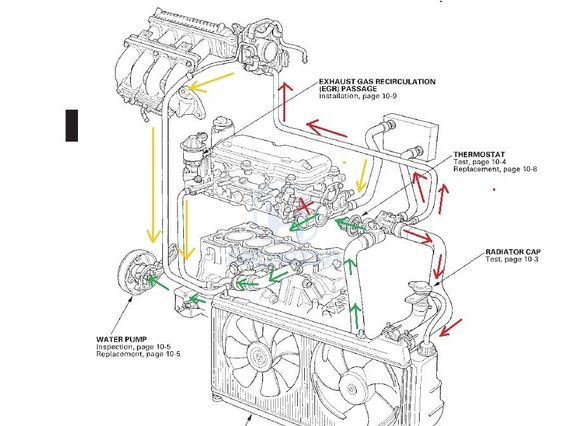 EXHAUST GAS RECIRCULATION (EGR) PASSAGE
Installation, page 10-9

THERMOSTAT
Test, page 10-4
Replacement, page 10-8

RADIATOR CAP
Test, page 10-3

WATER PUMP
Inspection, page 10-5
Replacement, page 10-5