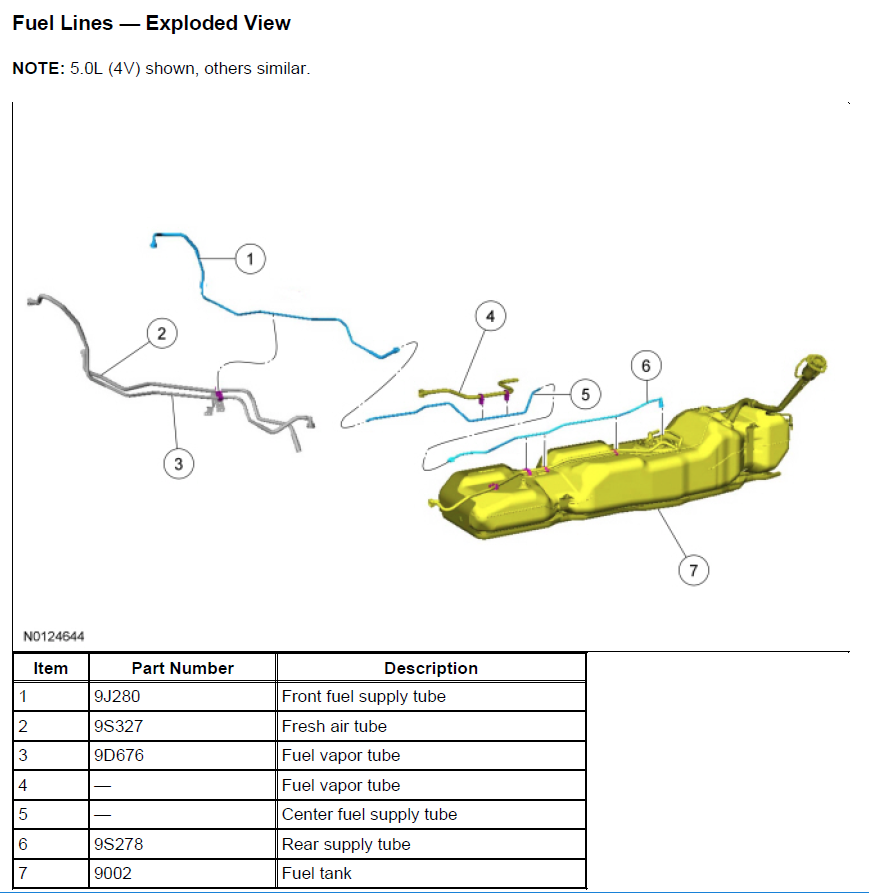 Fuel Lines — Exploded View

NOTE: 5.0L (4V) shown, others similar.

1
2
3
4
5
6
7

N0124644

| Item | Part Number | Description |
|---|---|---|
| 1 | 9J280 | Front fuel supply tube |
| 2 | 9S327 | Fresh air tube |
| 3 | 9D676 | Fuel vapor tube |
| 4 | — | Fuel vapor tube |
| 5 | — | Center fuel supply tube |
| 6 | 9S278 | Rear supply tube |
| 7 | 9002 | Fuel tank |