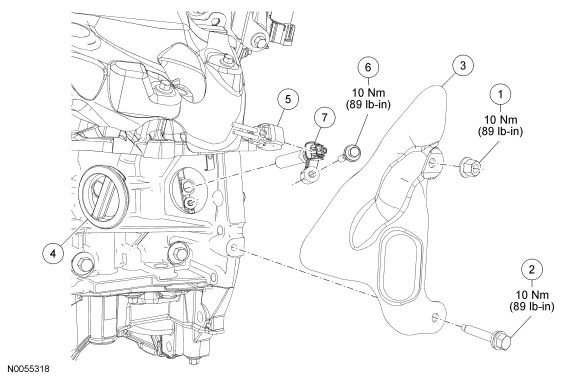 6
10 Nm
(89 lb-in)

3

1
10 Nm
(89 lb-in)

5

7

4

2
10 Nm
(89 lb-in)

N0055318