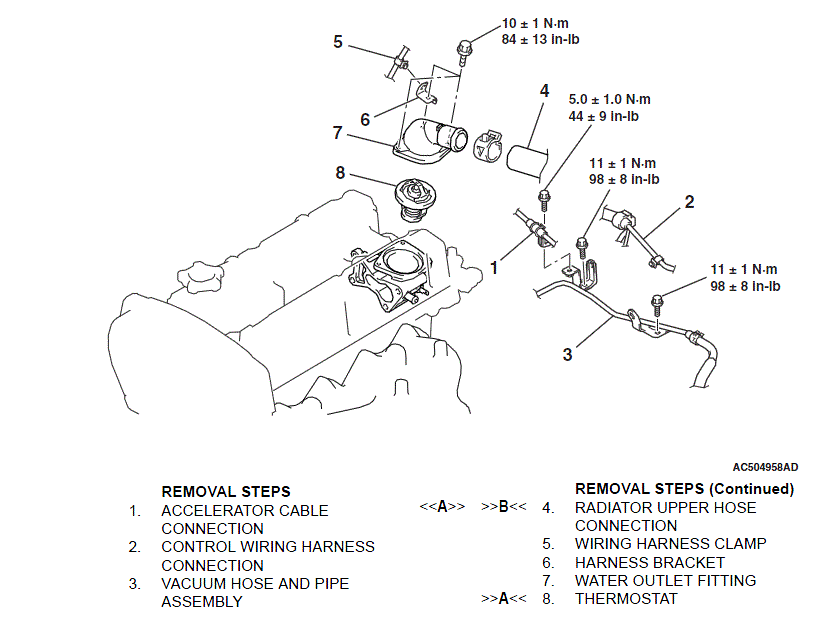 5

10 ± 1 N·m
84 ± 13 in-lb

4

5.0 ± 1.0 N·m
44 ± 9 in-lb

6

7

11 ± 1 N·m
98 ± 8 in-lb

8

2

1

11 ± 1 N·m
98 ± 8 in-lb

3

AC504958AD

REMOVAL STEPS
1. ACCELERATOR CABLE CONNECTION
2. CONTROL WIRING HARNESS CONNECTION
3. VACUUM HOSE AND PIPE ASSEMBLY

REMOVAL STEPS (Continued)
<<A>> >>B<< 4. RADIATOR UPPER HOSE CONNECTION
5. WIRING HARNESS CLAMP
6. HARNESS BRACKET
7. WATER OUTLET FITTING
>>A<< 8. THERMOSTAT