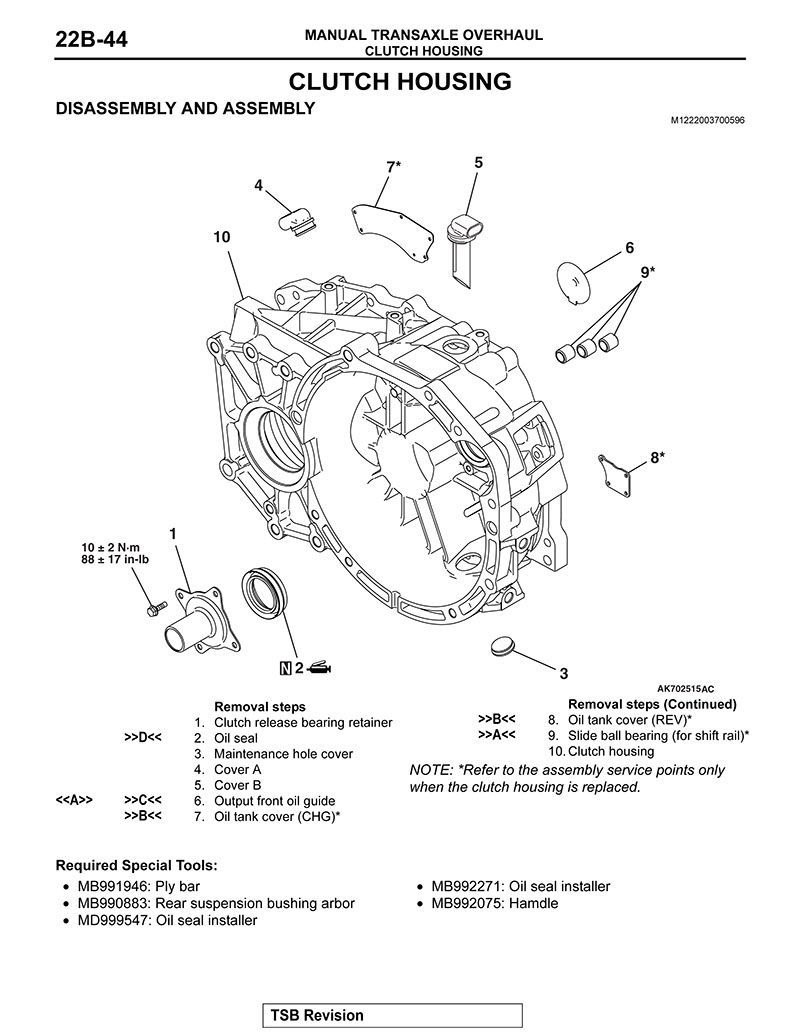 22B-44

MANUAL TRANSAXLE OVERHAUL
CLUTCH HOUSING

CLUTCH HOUSING

DISASSEMBLY AND ASSEMBLY

M1222003700596

4

7*

5

10

6

9*

8*

1

10 ± 2 N·m
88 ± 17 in-lb

N 2

3

AK702515AC

Removal steps
1. Clutch release bearing retainer
>>D<< 2. Oil seal
3. Maintenance hole cover
4. Cover A
5. Cover B
<<A>> >>C<< 6. Output front oil guide
>>B<< 7. Oil tank cover (CHG)*

Removal steps (Continued)
>>B<< 8. Oil tank cover (REV)*
>>A<< 9. Slide ball bearing (for shift rail)*
10. Clutch housing

NOTE: *Refer to the assembly service points only when the clutch housing is replaced.

Required Special Tools:
• MB991946: Ply bar
• MB990883: Rear suspension bushing arbor
• MD999547: Oil seal installer
• MB992271: Oil seal installer
• MB992075: Hamdle

TSB Revision