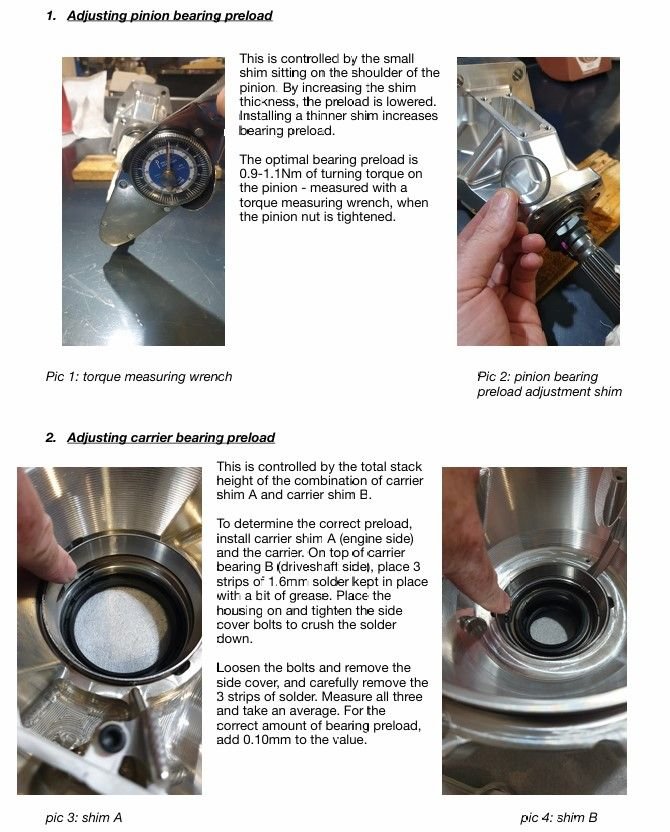 1. Adjusting pinion bearing preload

This is controlled by the small shim sitting on the shoulder of the pinion. By increasing the shim thickness, the preload is lowered. Installing a thinner shim increases bearing preload.

The optimal bearing preload is 0.9-1.1Nm of turning torque on the pinion - measured with a torque measuring wrench, when the pinion nut is tightened.

Pic 1: torque measuring wrench

Pic 2: pinion bearing preload adjustment shim

2. Adjusting carrier bearing preload

This is controlled by the total stack height of the combination of carrier shim A and carrier shim B.

To determine the correct preload, install carrier shim A (engine side) and the carrier. On top of carrier bearing B (driveshaft side), place 3 strips of 1.6mm solder kept in place with a bit of grease. Place the housing on and tighten the side cover bolts to crush the solder down.

Loosen the bolts and remove the side cover, and carefully remove the 3 strips of solder. Measure all three and take an average. For the correct amount of bearing preload, add 0.10mm to the value.

pic 3: shim A

pic 4: shim B