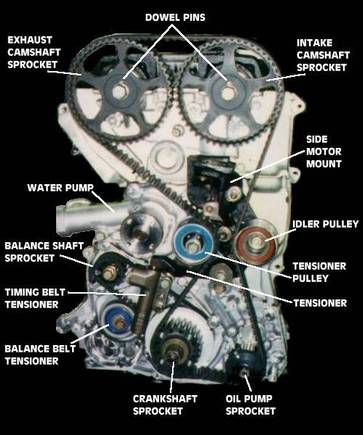 DOWEL PINS

EXHAUST CAMSHAFT SPROCKET

INTAKE CAMSHAFT SPROCKET

SIDE MOTOR MOUNT

WATER PUMP

IDLER PULLEY

BALANCE SHAFT SPROCKET

TENSIONER PULLEY

TIMING BELT TENSIONER

TENSIONER

BALANCE BELT TENSIONER

CRANKSHAFT SPROCKET

OIL PUMP SPROCKET