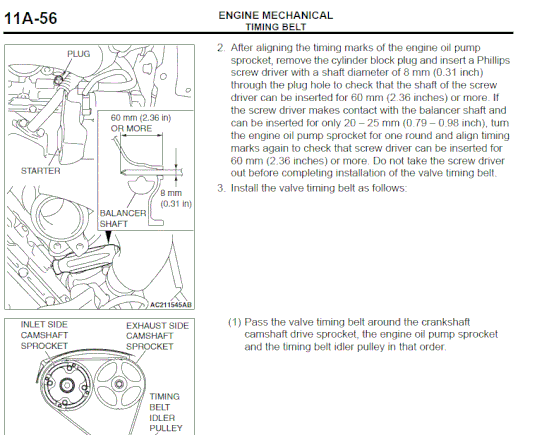 11A-56

ENGINE MECHANICAL
TIMING BELT

PLUG

60 mm (2.36 in) OR MORE

STARTER

8 mm (0.31 in)

BALANCER SHAFT

AC211545AB

2. After aligning the timing marks of the engine oil pump sprocket, remove the cylinder block plug and insert a Phillips screw driver with a shaft diameter of 8 mm (0.31 inch) through the plug hole to check that the shaft of the screw driver can be inserted for 60 mm (2.36 inches) or more. If the screw driver makes contact with the balancer shaft and can be inserted for only 20 – 25 mm (0.79 – 0.98 inch), turn the engine oil pump sprocket for one round and align timing marks again to check that screw driver can be inserted for 60 mm (2.36 inches) or more. Do not take the screw driver out before completing installation of the valve timing belt.

3. Install the valve timing belt as follows:

INLET SIDE CAMSHAFT SPROCKET

EXHAUST SIDE CAMSHAFT SPROCKET

TIMING BELT IDLER PULLEY

(1) Pass the valve timing belt around the crankshaft camshaft drive sprocket, the engine oil pump sprocket and the timing belt idler pulley in that order.