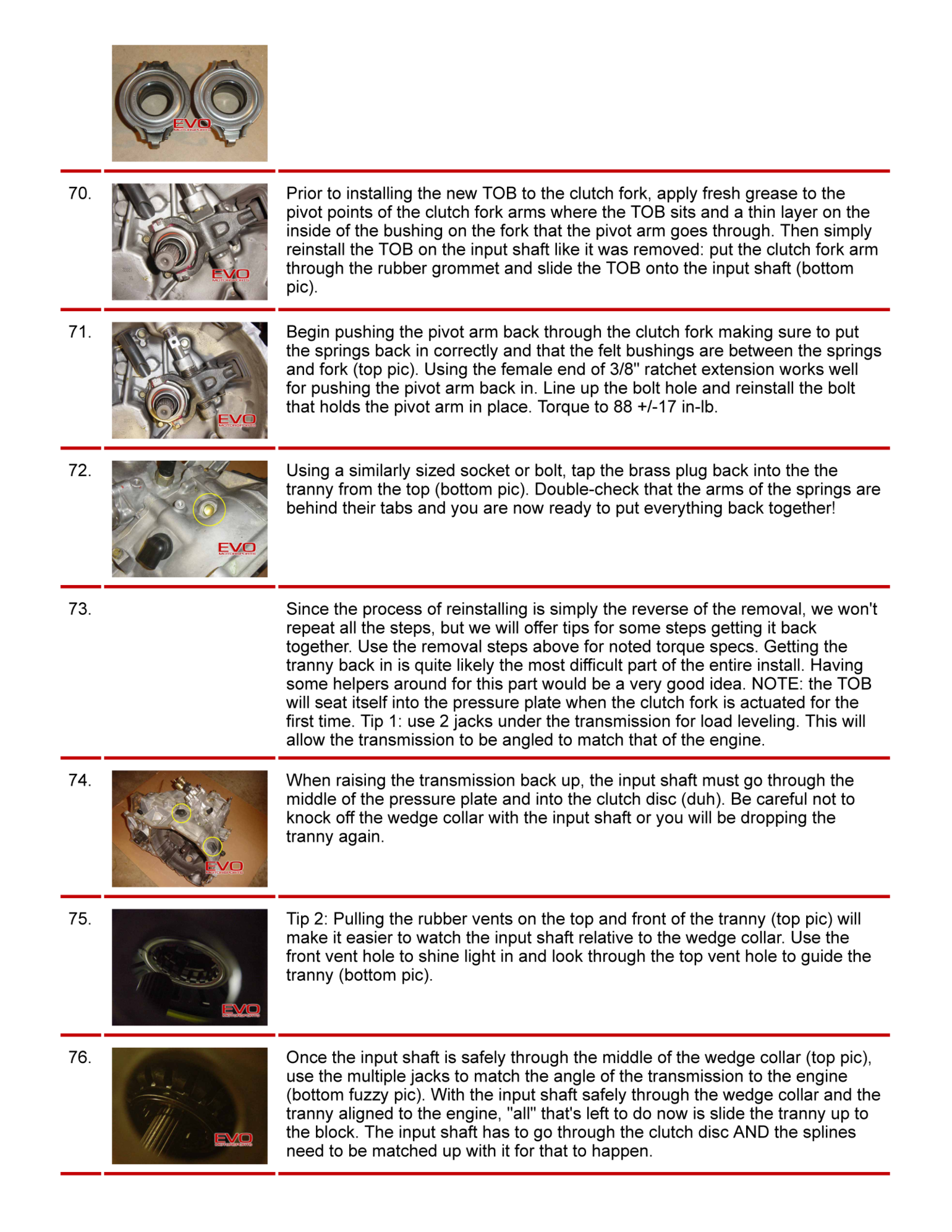 EVO MOTORSPORTS

70. EVO MOTORSPORTS Prior to installing the new TOB to the clutch fork, apply fresh grease to the pivot points of the clutch fork arms where the TOB sits and a thin layer on the inside of the bushing on the fork that the pivot arm goes through. Then simply reinstall the TOB on the input shaft like it was removed: put the clutch fork arm through the rubber grommet and slide the TOB onto the input shaft (bottom pic).

71. EVO MOTORSPORTS Begin pushing the pivot arm back through the clutch fork making sure to put the springs back in correctly and that the felt bushings are between the springs and fork (top pic). Using the female end of 3/8" ratchet extension works well for pushing the pivot arm back in. Line up the bolt hole and reinstall the bolt that holds the pivot arm in place. Torque to 88 +/-17 in-lb.

72. EVO MOTORSPORTS Using a similarly sized socket or bolt, tap the brass plug back into the the tranny from the top (bottom pic). Double-check that the arms of the springs are behind their tabs and you are now ready to put everything back together!

73. Since the process of reinstalling is simply the reverse of the removal, we won't repeat all the steps, but we will offer tips for some steps getting it back together. Use the removal steps above for noted torque specs. Getting the tranny back in is quite likely the most difficult part of the entire install. Having some helpers around for this part would be a very good idea. NOTE: the TOB will seat itself into the pressure plate when the clutch fork is actuated for the first time. Tip 1: use 2 jacks under the transmission for load leveling. This will allow the transmission to be angled to match that of the engine.

74. EVO MOTORSPORTS When raising the transmission back up, the input shaft must go through the middle of the pressure plate and into the clutch disc (duh). Be careful not to knock off the wedge collar with the input shaft or you will be dropping the tranny again.

75. EVO MOTORSPORTS Tip 2: Pulling the rubber vents on the top and front of the tranny (top pic) will make it easier to watch the input shaft relative to the wedge collar. Use the front vent hole to shine light in and look through the top vent hole to guide the tranny (bottom pic).

76. EVO MOTORSPORTS Once the input shaft is safely through the middle of the wedge collar (top pic), use the multiple jacks to match the angle of the transmission to the engine (bottom fuzzy pic). With the input shaft safely through the wedge collar and the tranny aligned to the engine, "all" that's left to do now is slide the tranny up to the block. The input shaft has to go through the clutch disc AND the splines need to be matched up with it for that to happen.