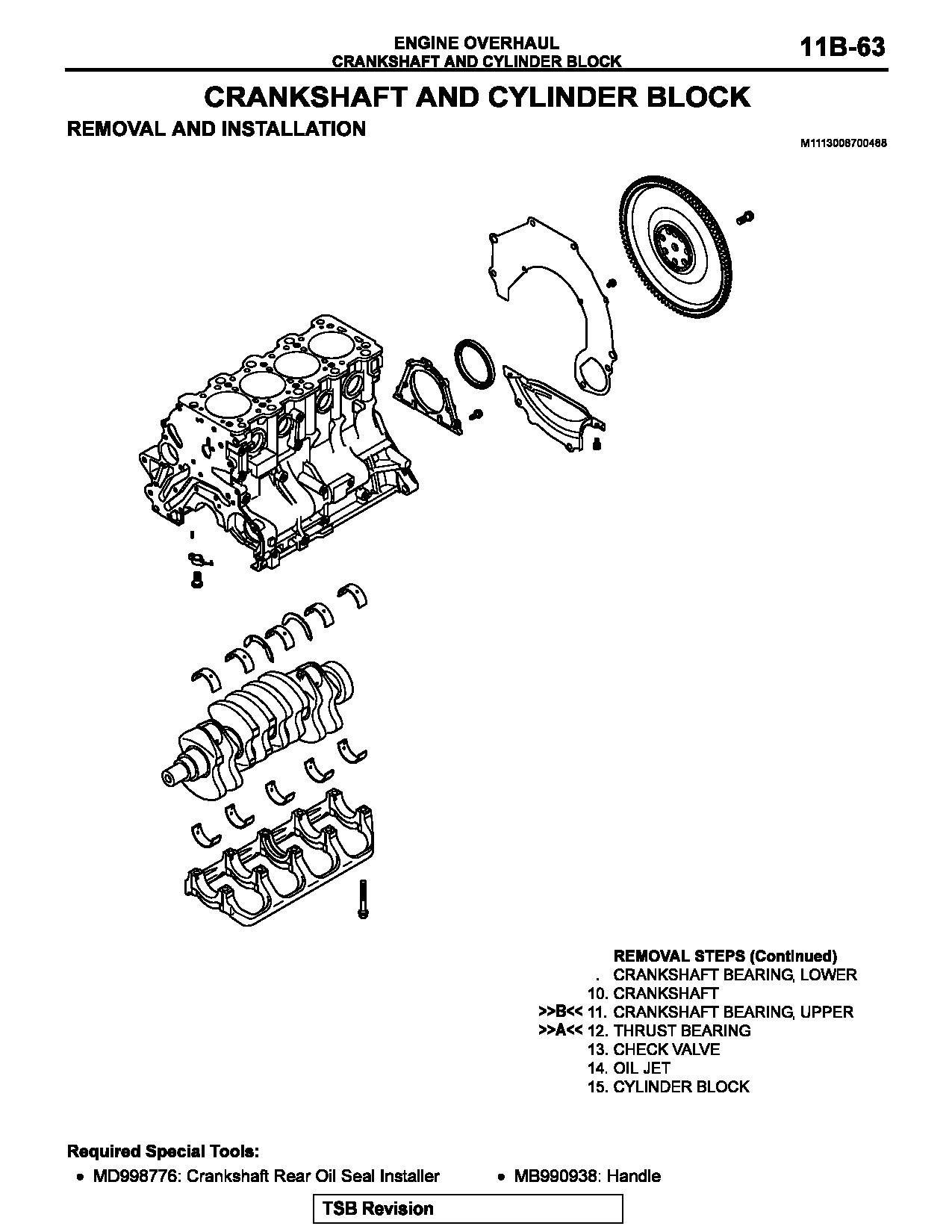 ENGINE OVERHAUL
CRANKSHAFT AND CYLINDER BLOCK

11B-63

CRANKSHAFT AND CYLINDER BLOCK

REMOVAL AND INSTALLATION

M1113008700488

REMOVAL STEPS (Continued)
. CRANKSHAFT BEARING, LOWER
10. CRANKSHAFT
>>B<< 11. CRANKSHAFT BEARING, UPPER
>>A<< 12. THRUST BEARING
13. CHECK VALVE
14. OIL JET
15. CYLINDER BLOCK

Required Special Tools:
• MD998776: Crankshaft Rear Oil Seal Installer
• MB990938: Handle

TSB Revision