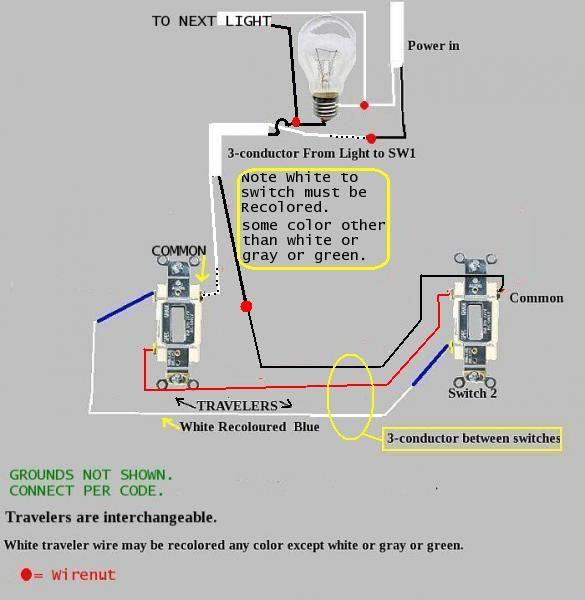 TO NEXT LIGHT

Power in

3-conductor From Light to SW1

Note White to switch must be Recolored.
some color other than white or gray or green.

COMMON

Common

Switch 2

TRAVELERS

White Recoloured Blue

3-conductor between switches

GROUNDS NOT SHOWN.
CONNECT PER CODE.

Travelers are interchangeable.

White traveler wire may be recolored any color except white or gray or green.

= Wirenut