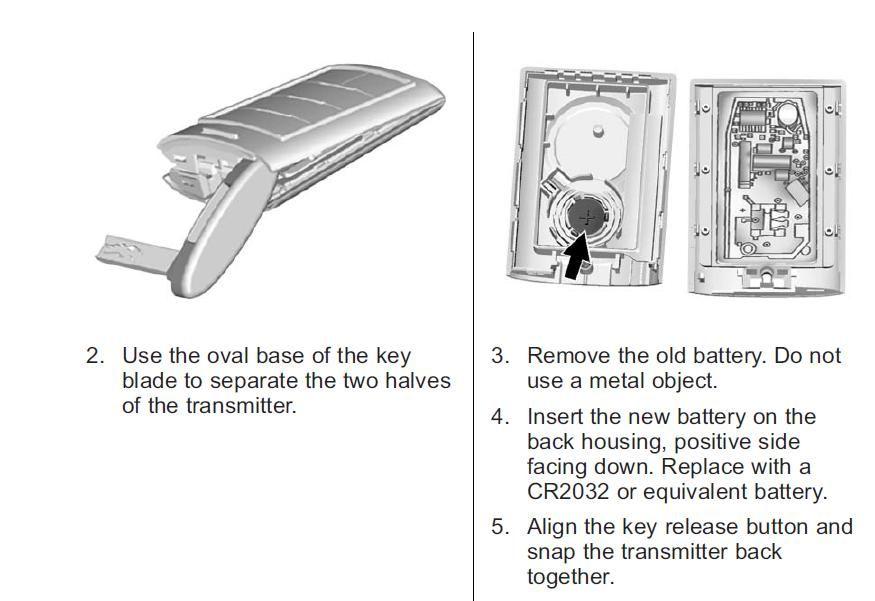 2. Use the oval base of the key blade to separate the two halves of the transmitter.

3. Remove the old battery. Do not use a metal object.

4. Insert the new battery on the back housing, positive side facing down. Replace with a CR2032 or equivalent battery.

5. Align the key release button and snap the transmitter back together.