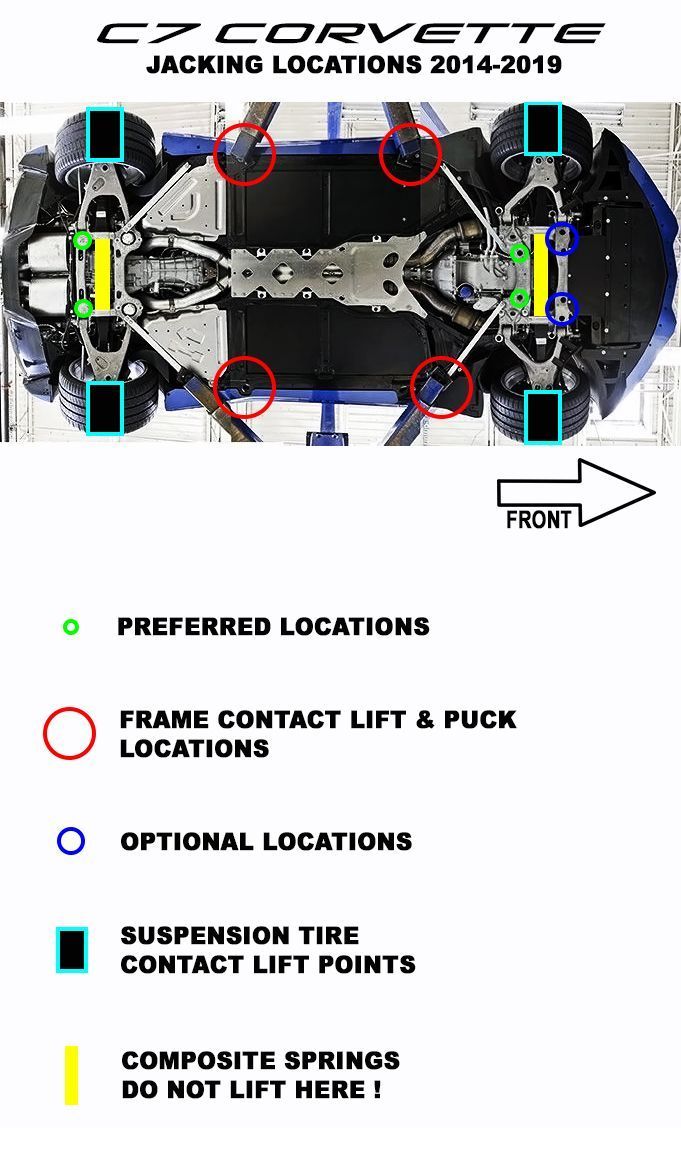 C7 CORVETTE
JACKING LOCATIONS 2014-2019

FRONT

PREFERRED LOCATIONS

FRAME CONTACT LIFT & PUCK LOCATIONS

OPTIONAL LOCATIONS

SUSPENSION TIRE CONTACT LIFT POINTS

COMPOSITE SPRINGS DO NOT LIFT HERE !